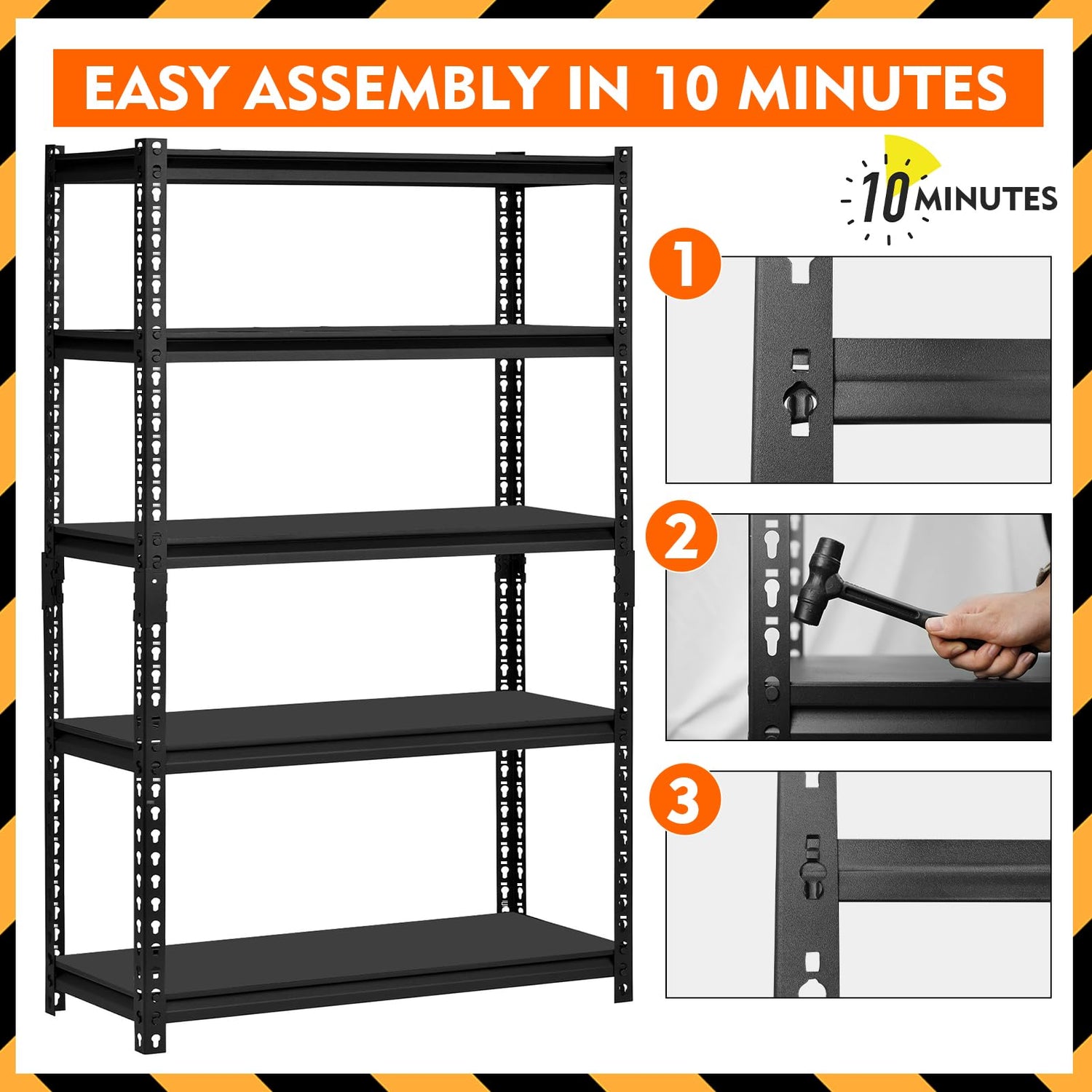 EASY ASSEMBLY IN 10 MINUTES

10 MINUTES

1

2

3