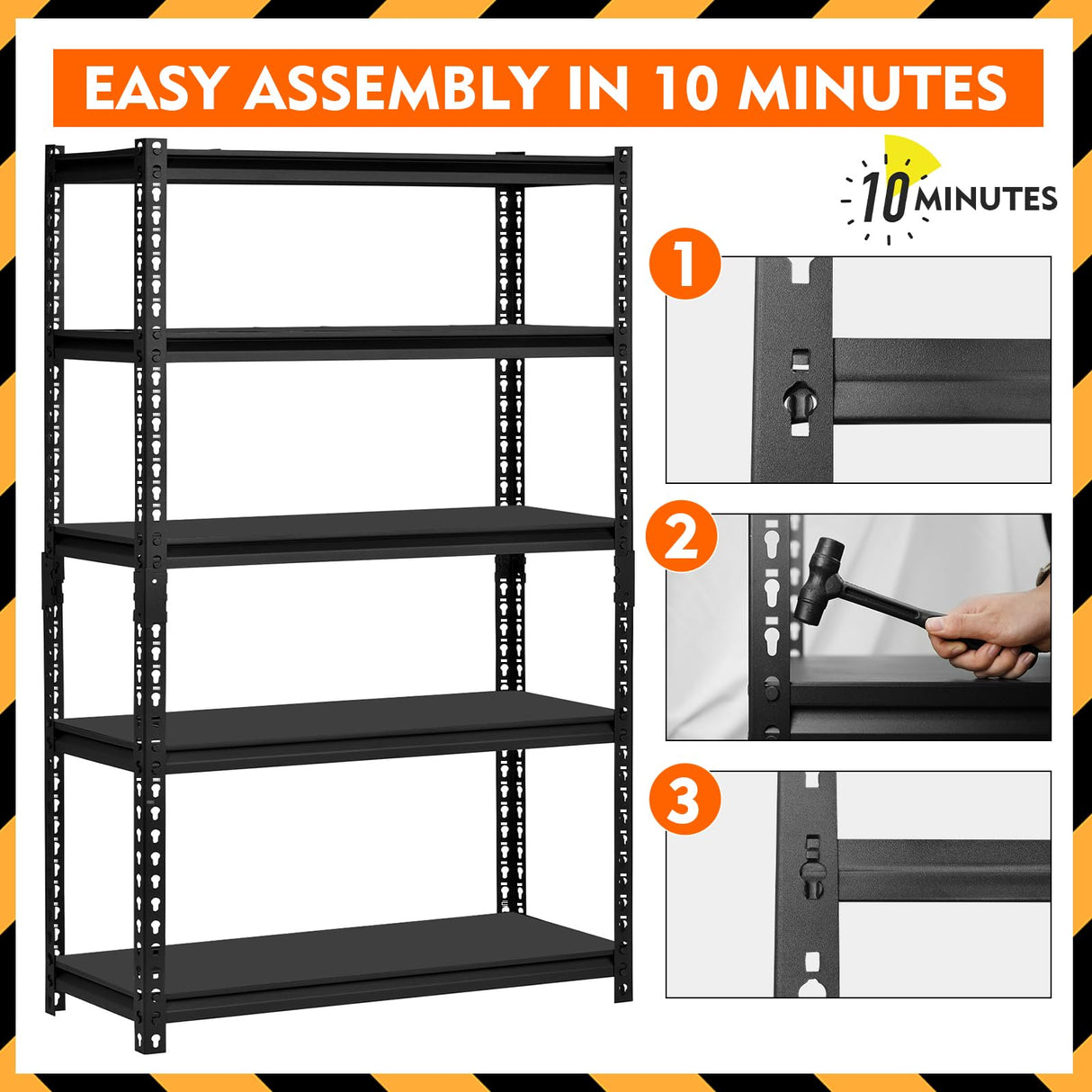 EASY ASSEMBLY IN 10 MINUTES

10 MINUTES

1

2

3