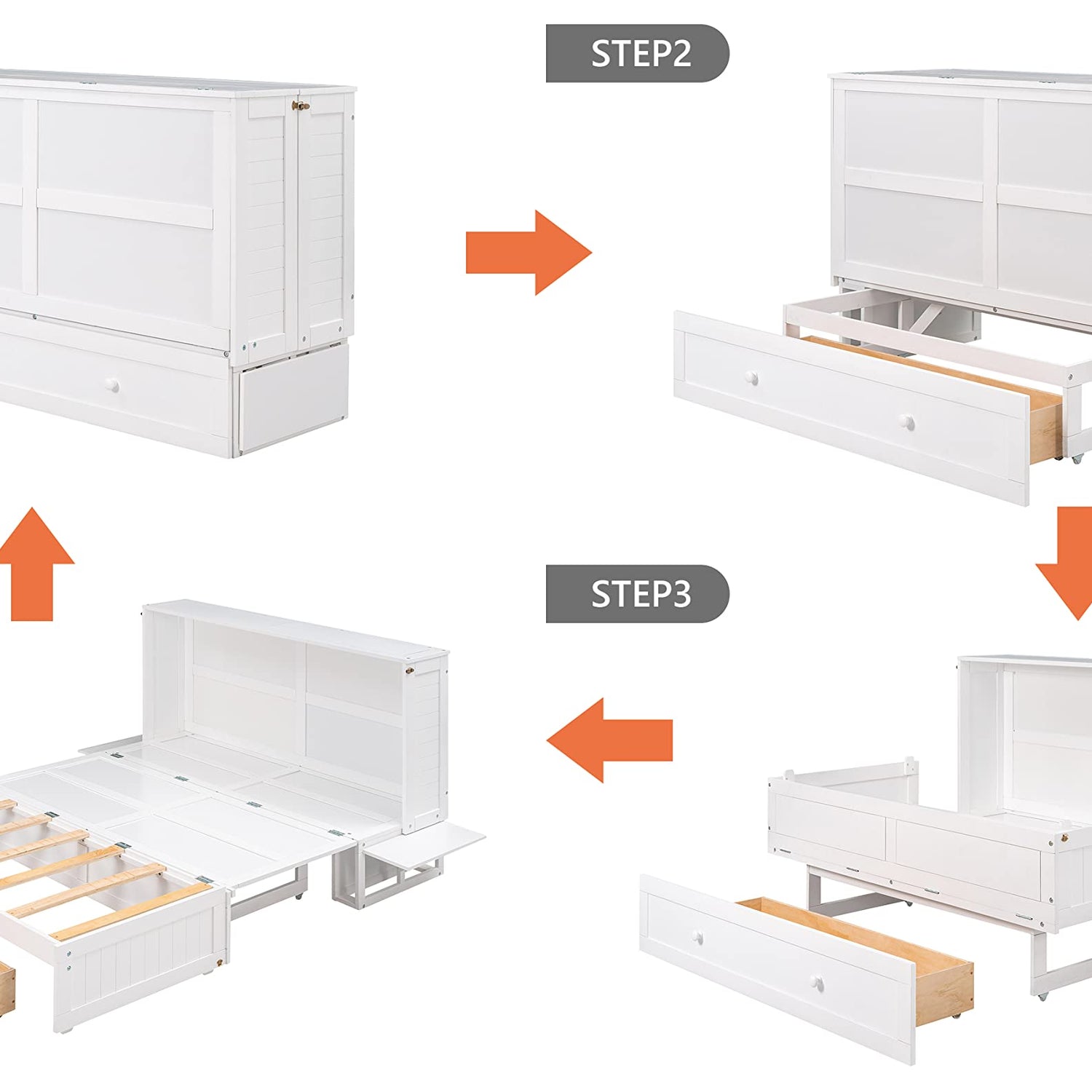 STEP2

STEP3