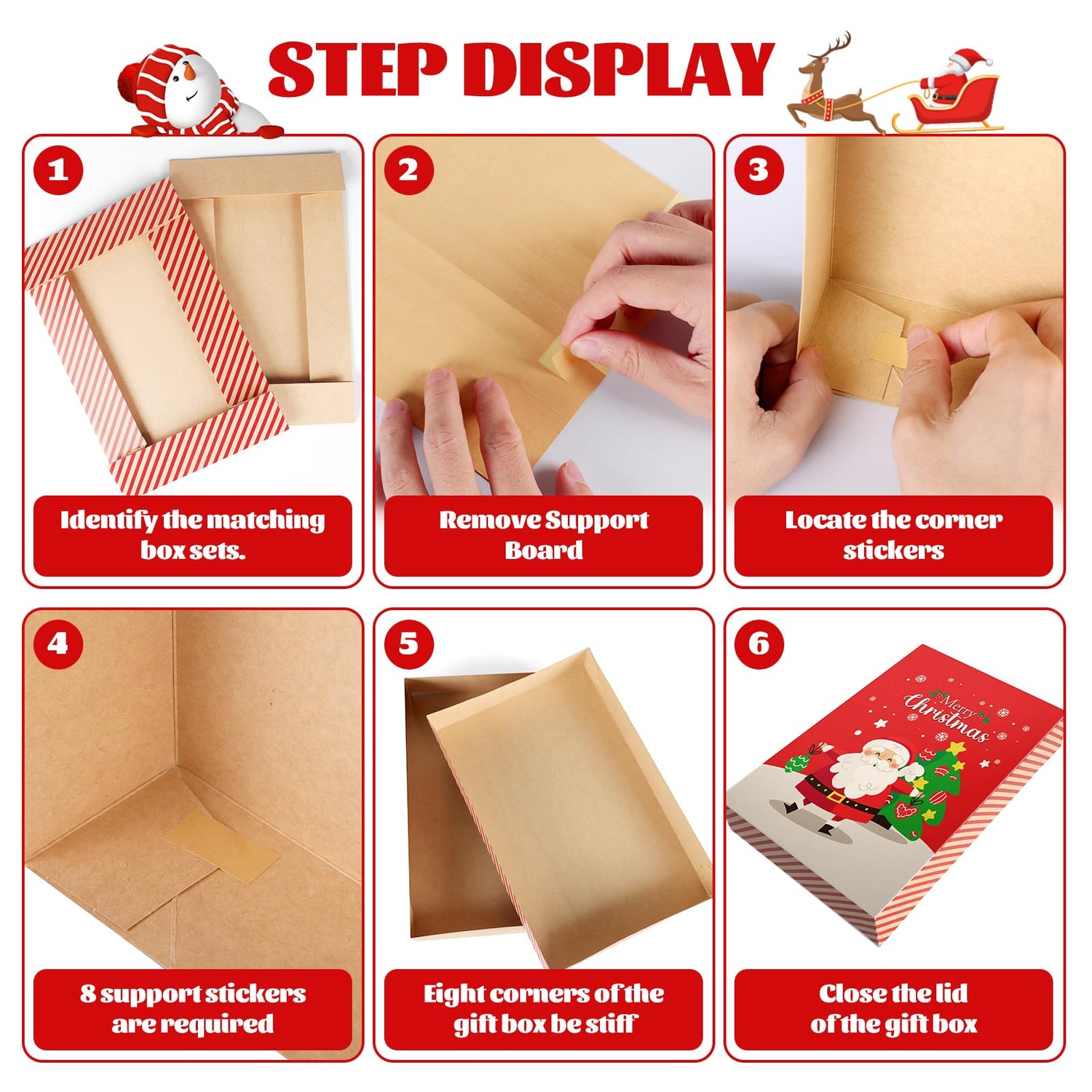 STEP DISPLAY

1
Identify the matching box sets.

2
Remove Support Board

3
Locate the corner stickers

4
8 support stickers are required

5
Eight corners of the gift box be stiff

6
Merry Christmas
Close the lid of the gift box