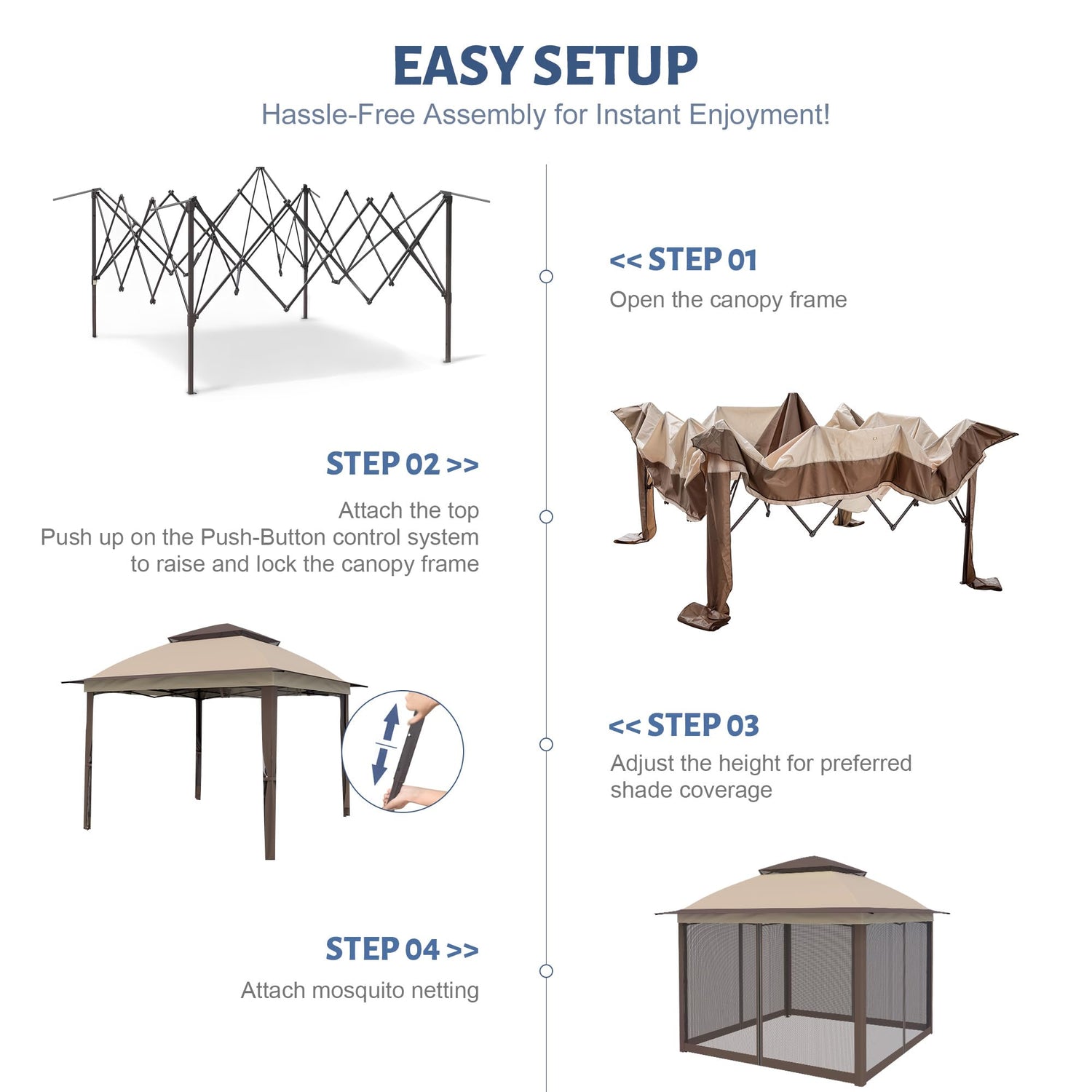 EASY SETUP
Hassle-Free Assembly for Instant Enjoyment!

<< STEP 01
Open the canopy frame

STEP 02 >>
Attach the top
Push up on the Push-Button control system to raise and lock the canopy frame

<< STEP 03
Adjust the height for preferred shade coverage

STEP 04 >>
Attach mosquito netting