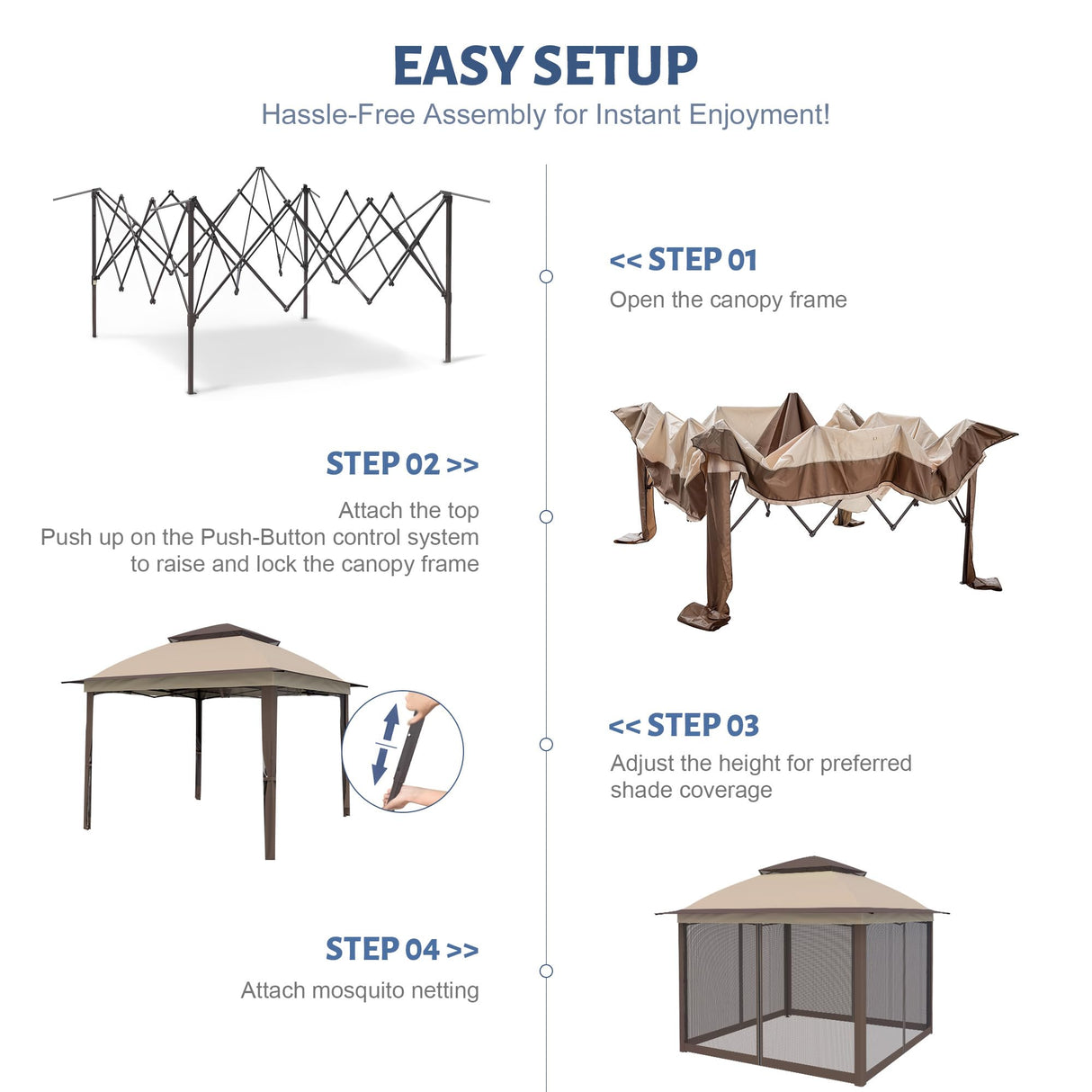 EASY SETUP
Hassle-Free Assembly for Instant Enjoyment!

<< STEP 01
Open the canopy frame

STEP 02 >>
Attach the top
Push up on the Push-Button control system to raise and lock the canopy frame

<< STEP 03
Adjust the height for preferred shade coverage

STEP 04 >>
Attach mosquito netting