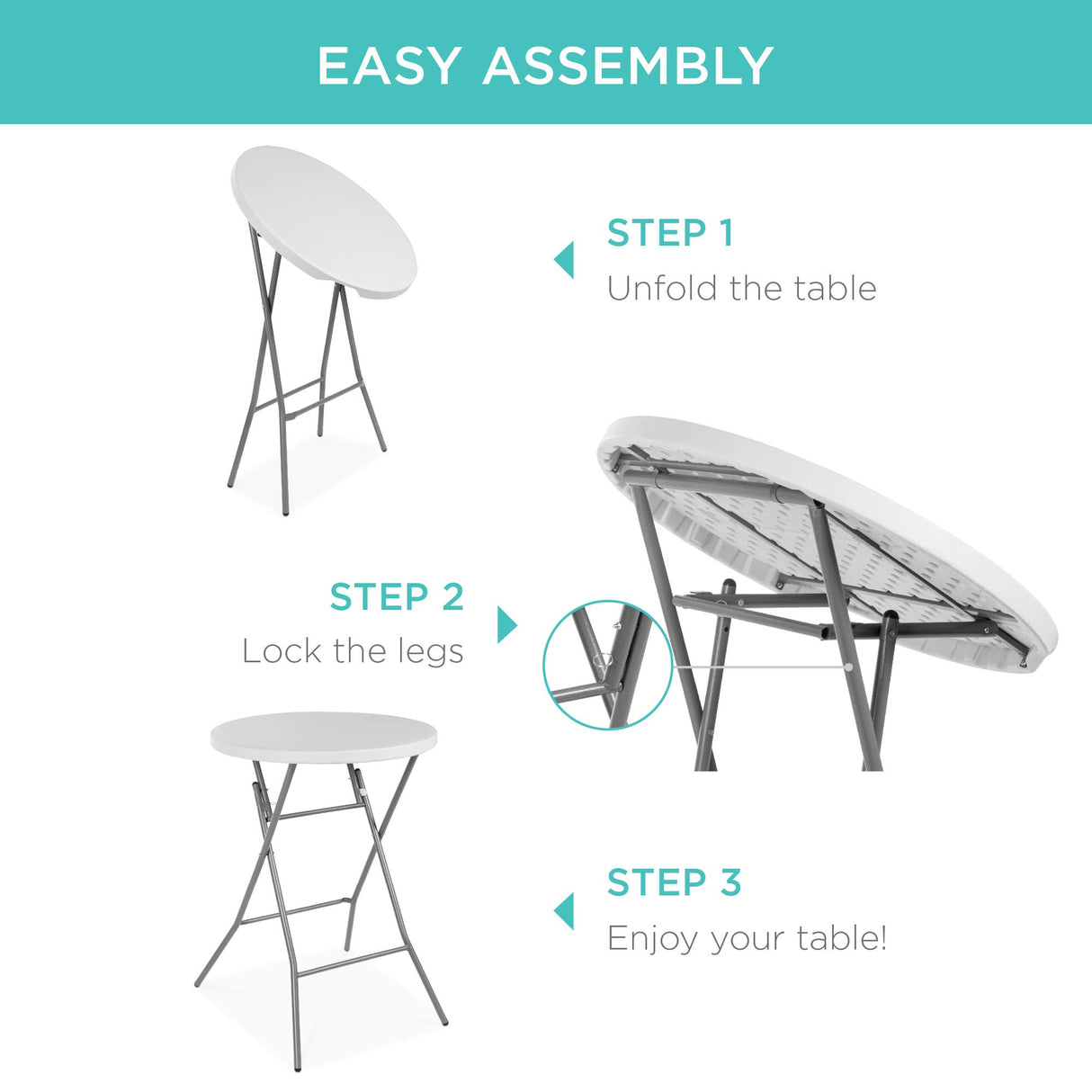 EASY ASSEMBLY

STEP 1
Unfold the table

STEP 2
Lock the legs

STEP 3
Enjoy your table!