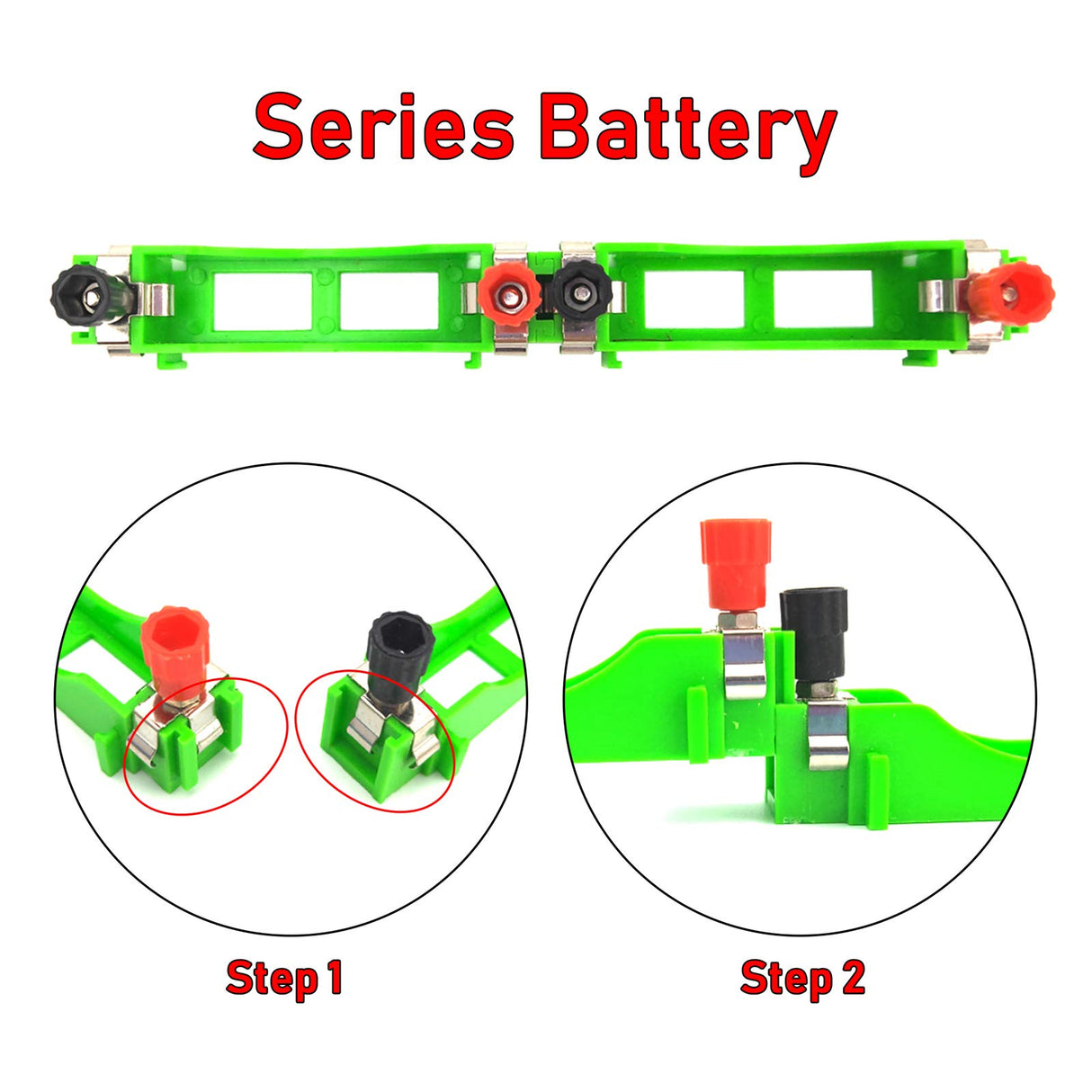 Series Battery

Step 1

Step 2