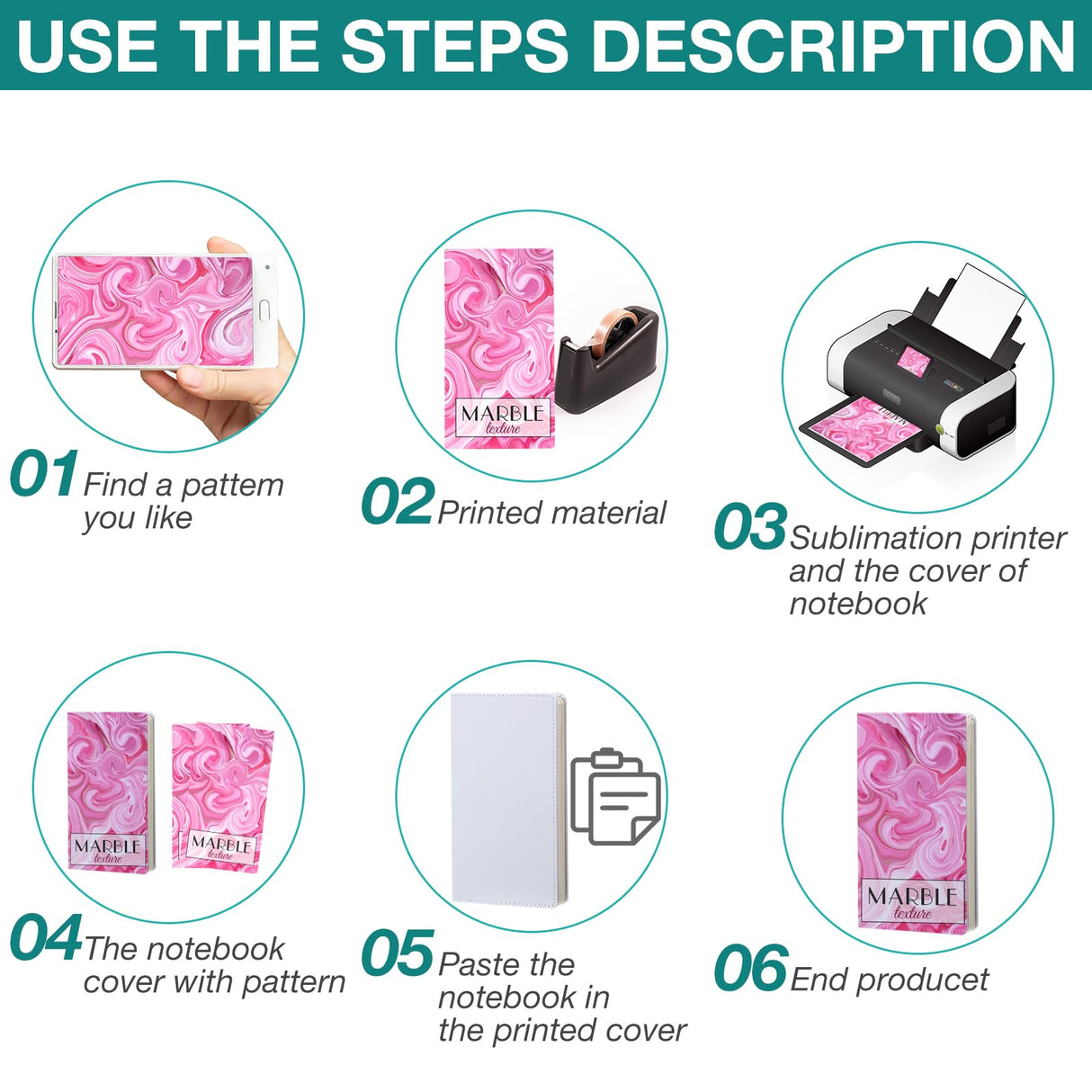 USE THE STEPS DESCRIPTION

01 Find a pattem you like

MARBLE texture

02 Printed material

03 Sublimation printer and the cover of notebook

MARBLE texture

MARBLE texture

04 The notebook cover with pattern

05 Paste the notebook in the printed cover

MARBLE texture

06 End producet