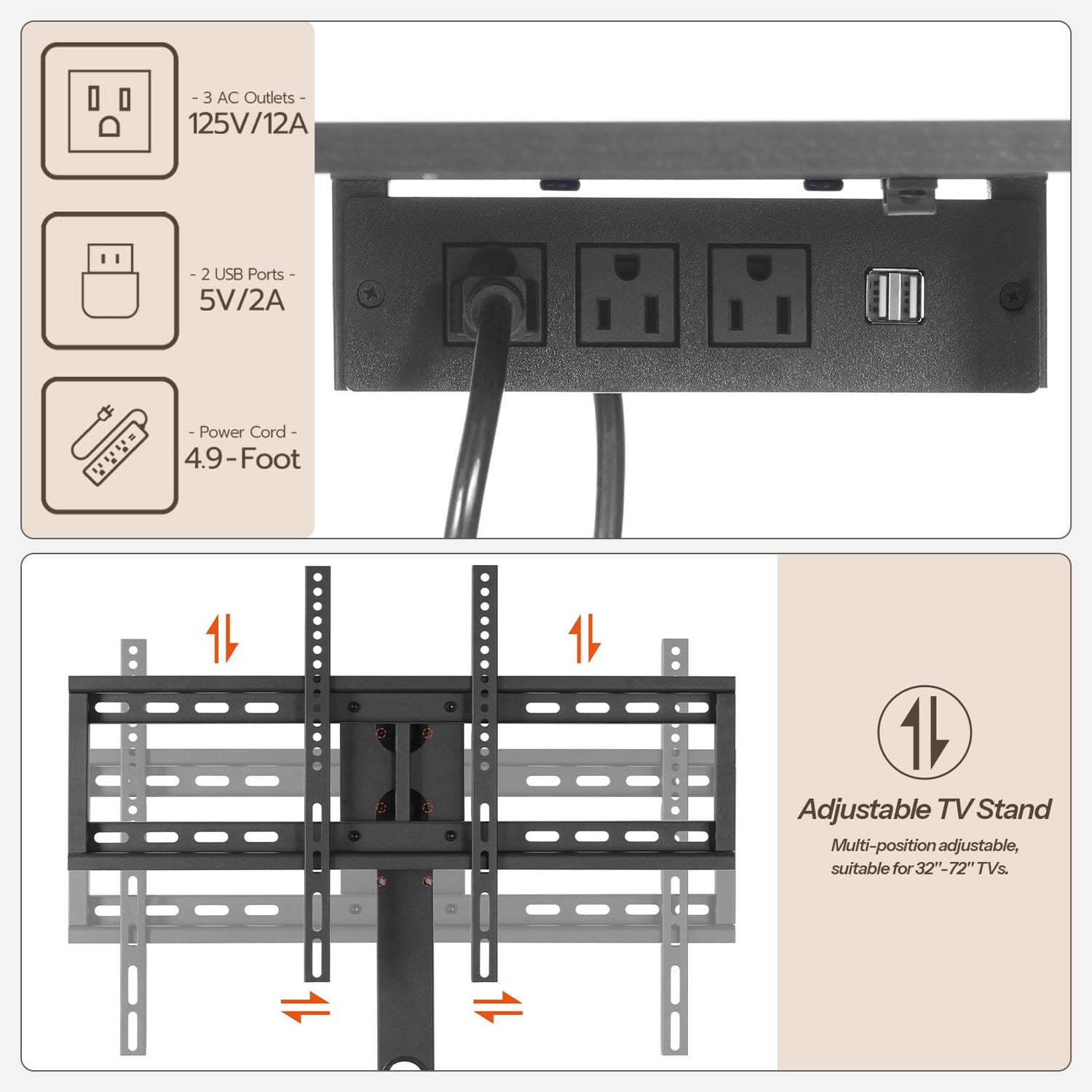 - 3 AC Outlets -
125V/12A

- 2 USB Ports -
5V/2A

- Power Cord -
4.9-Foot

Adjustable TV Stand

Multi-position adjustable, suitable for 32"-72" TVs.