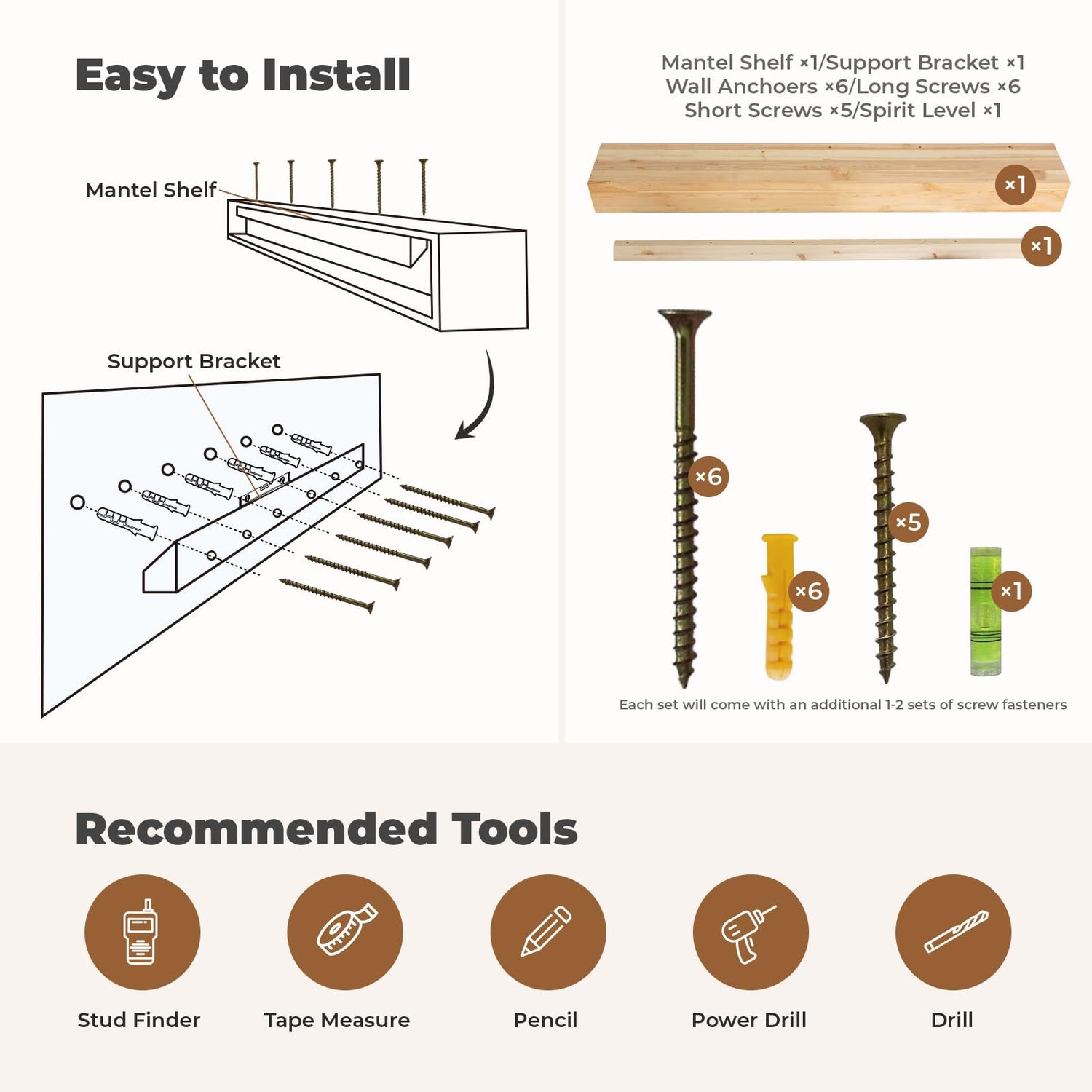 Easy to Install

Mantel Shelf

Support Bracket

Mantel Shelf ×1/Support Bracket ×1
Wall Anchoers ×6/Long Screws ×6
Short Screws ×5/Spirit Level ×1

×1

×1

×6

×6

×5

×1

Each set will come with an additional 1-2 sets of screw fasteners

Recommended Tools

Stud Finder

Tape Measure

Pencil

Power Drill

Drill