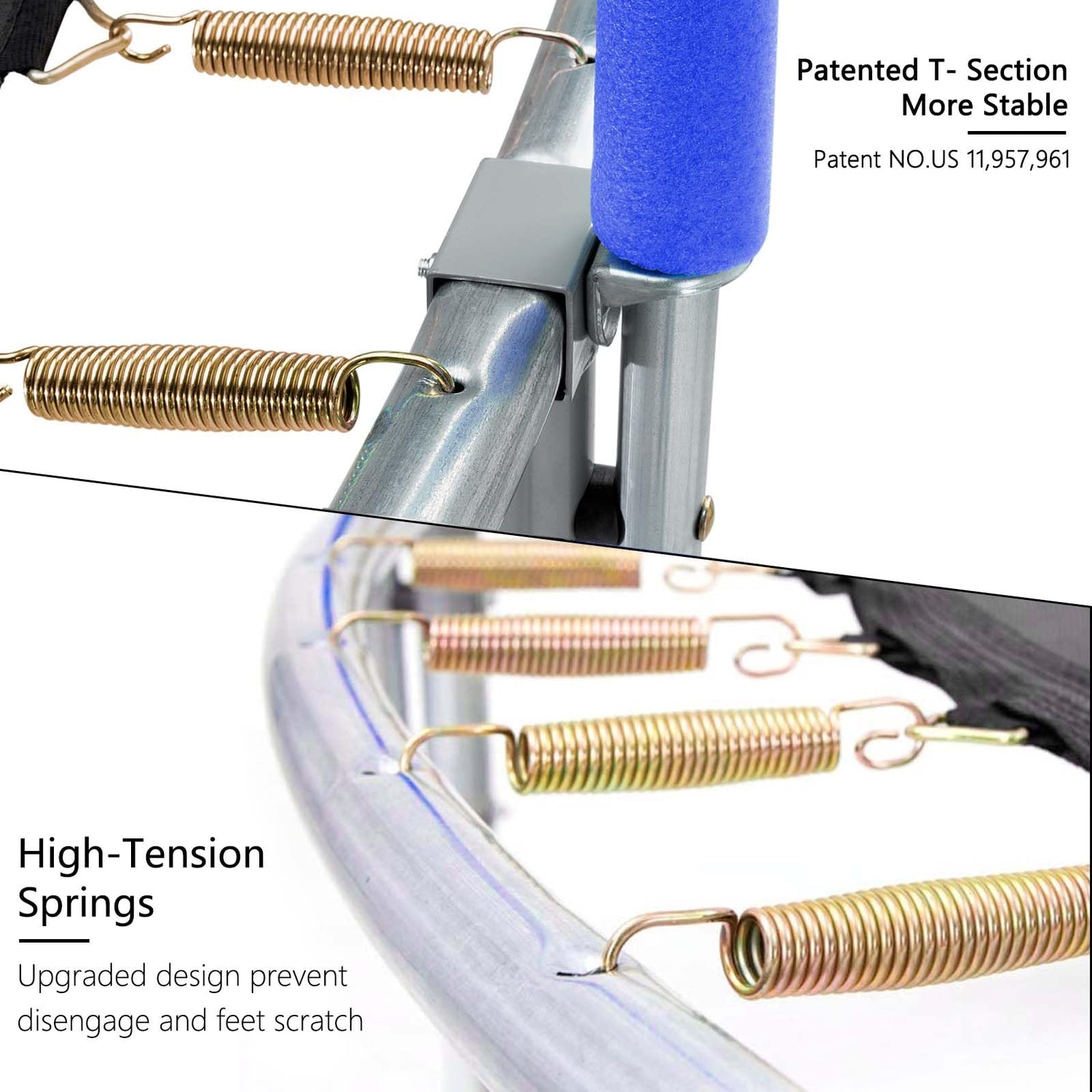 Patented T- Section
More Stable

Patent NO.US 11,957,961

High-Tension
Springs

Upgraded design prevent disengage and feet scratch