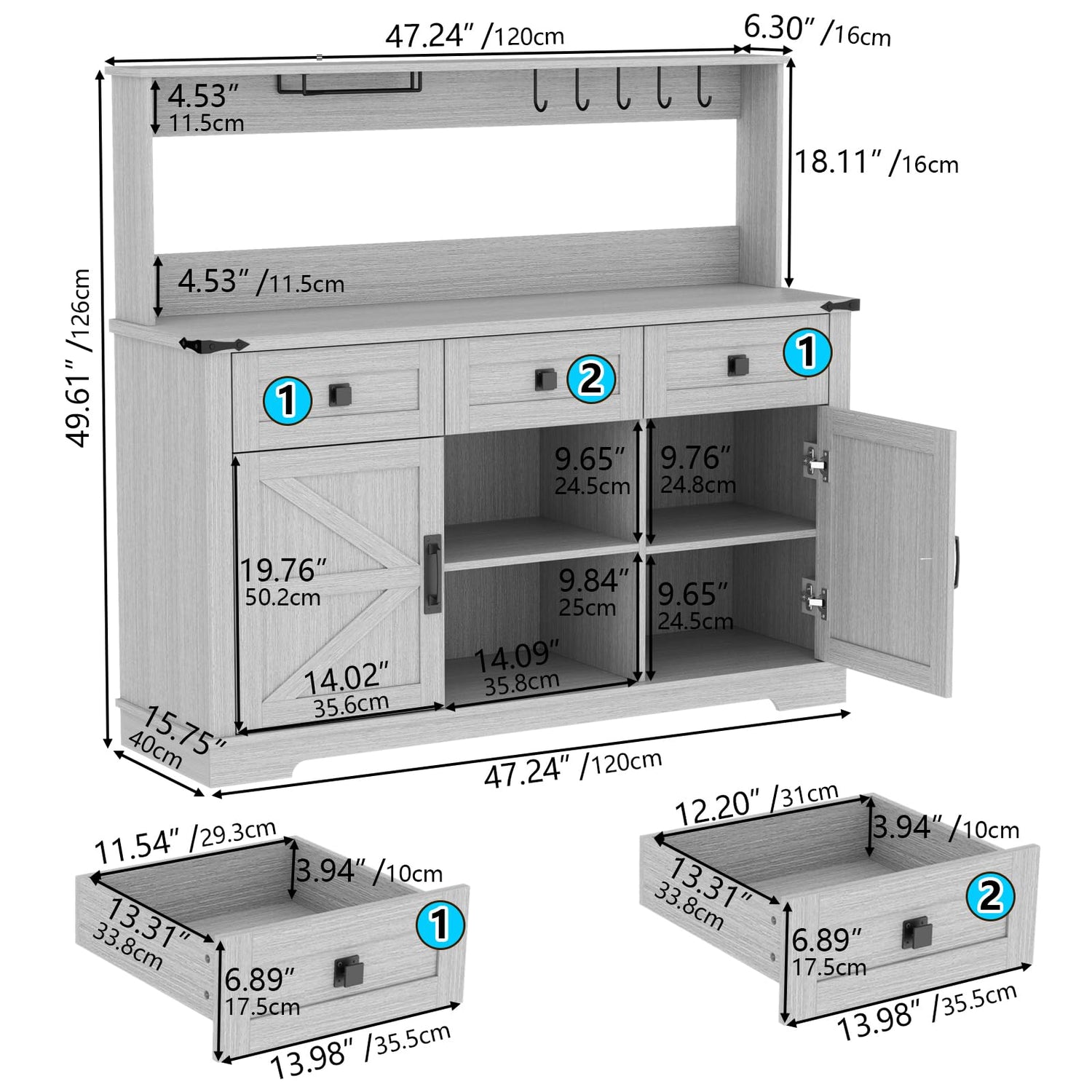 47.24″ /120cm
6.30″ /16cm
4.53″
11.5cm
18.11″ /16cm
4.53″ /11.5cm
49.61″ /126cm
1
2
1
9.65″
24.5cm
9.76″
24.8cm
19.76″
50.2cm
9.84″
25cm
9.65″
24.5cm
14.02″
35.6cm
14.09″
35.8cm
15.75″
40cm
47.24″ /120cm
11.54″ /29.3cm
3.94″ /10cm
13.31″
33.8cm
1
6.89″
17.5cm
13.98″ /35.5cm
12.20″ /31cm
3.94″ /10cm
13.31″
33.8cm
2
6.89″
17.5cm
13.98″ /35.5cm