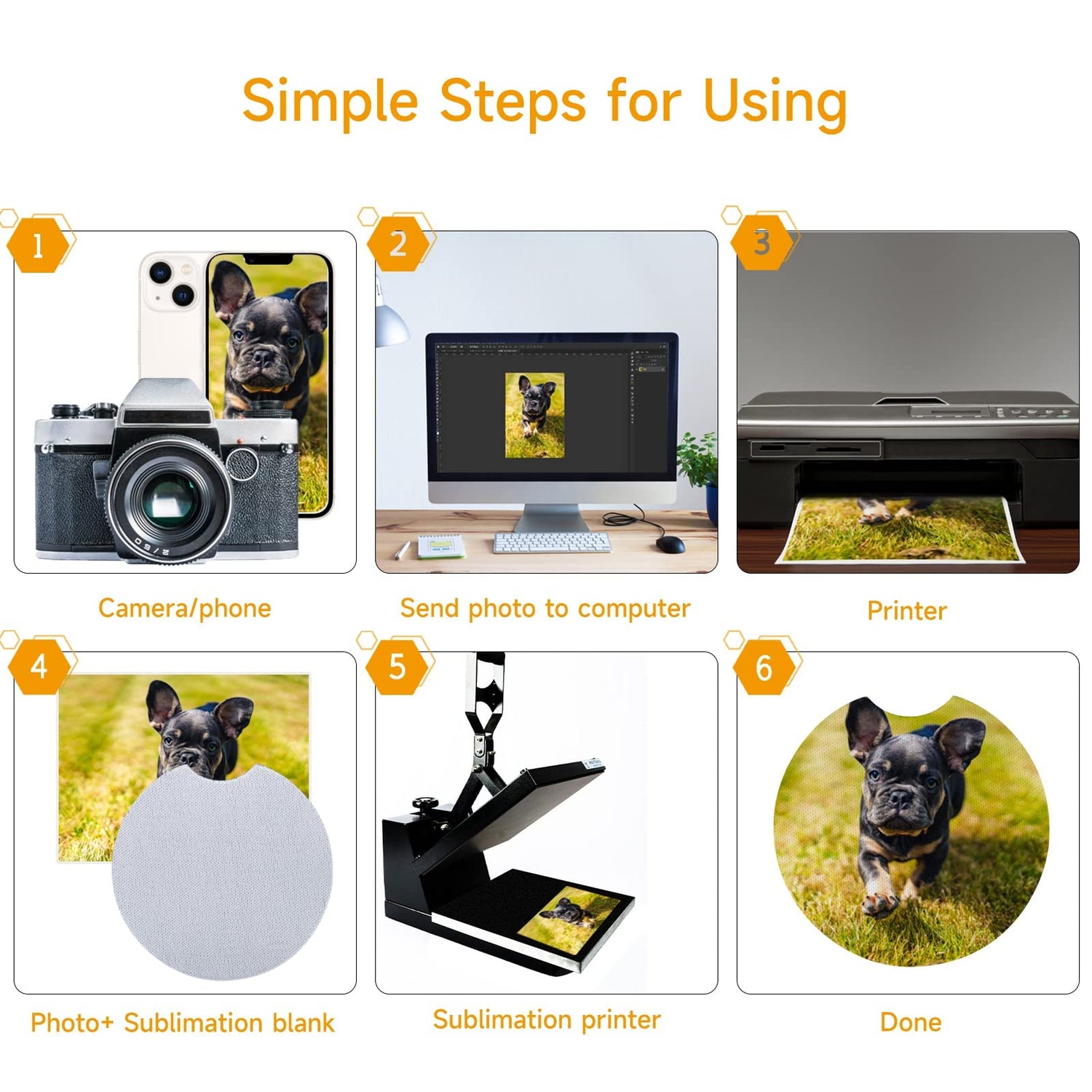 Simple Steps for Using

1

Camera/phone

2

Send photo to computer

3

Printer

4

Photo+ Sublimation blank

5

Sublimation printer

6

Done