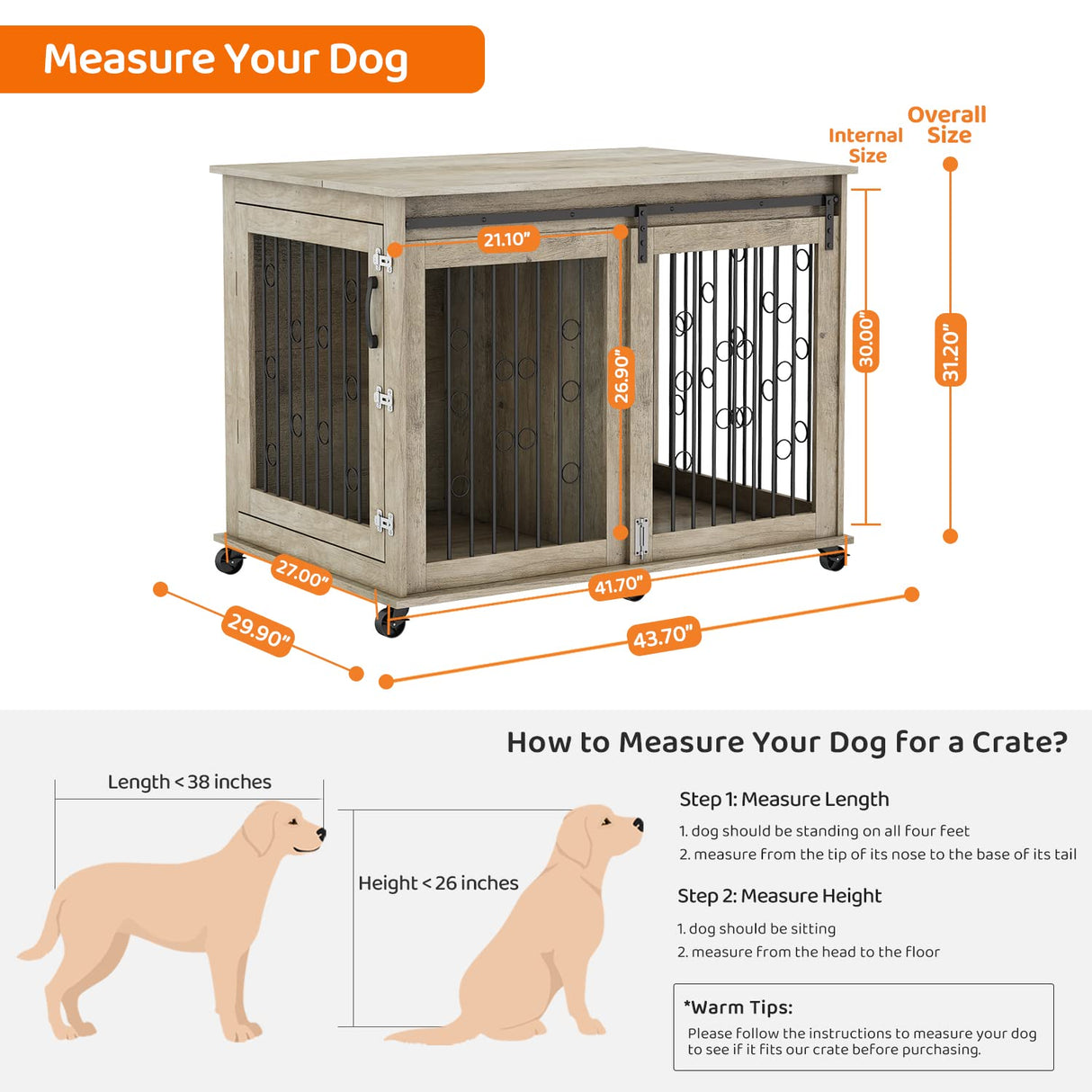 Measure Your Dog

Internal Size

Overall Size

21.10"

26.90"

30.00"

31.20"

27.00"

41.70"

29.90"

43.70"

How to Measure Your Dog for a Crate?

Length < 38 inches

Height < 26 inches

Step 1: Measure Length

1. dog should be standing on all four feet

2. measure from the tip of its nose to the base of its tail

Step 2: Measure Height

1. dog should be sitting

2. measure from the head to the floor

*Warm Tips:

Please follow the instructions to measure your dog to see if it fits our crate before purchasing.