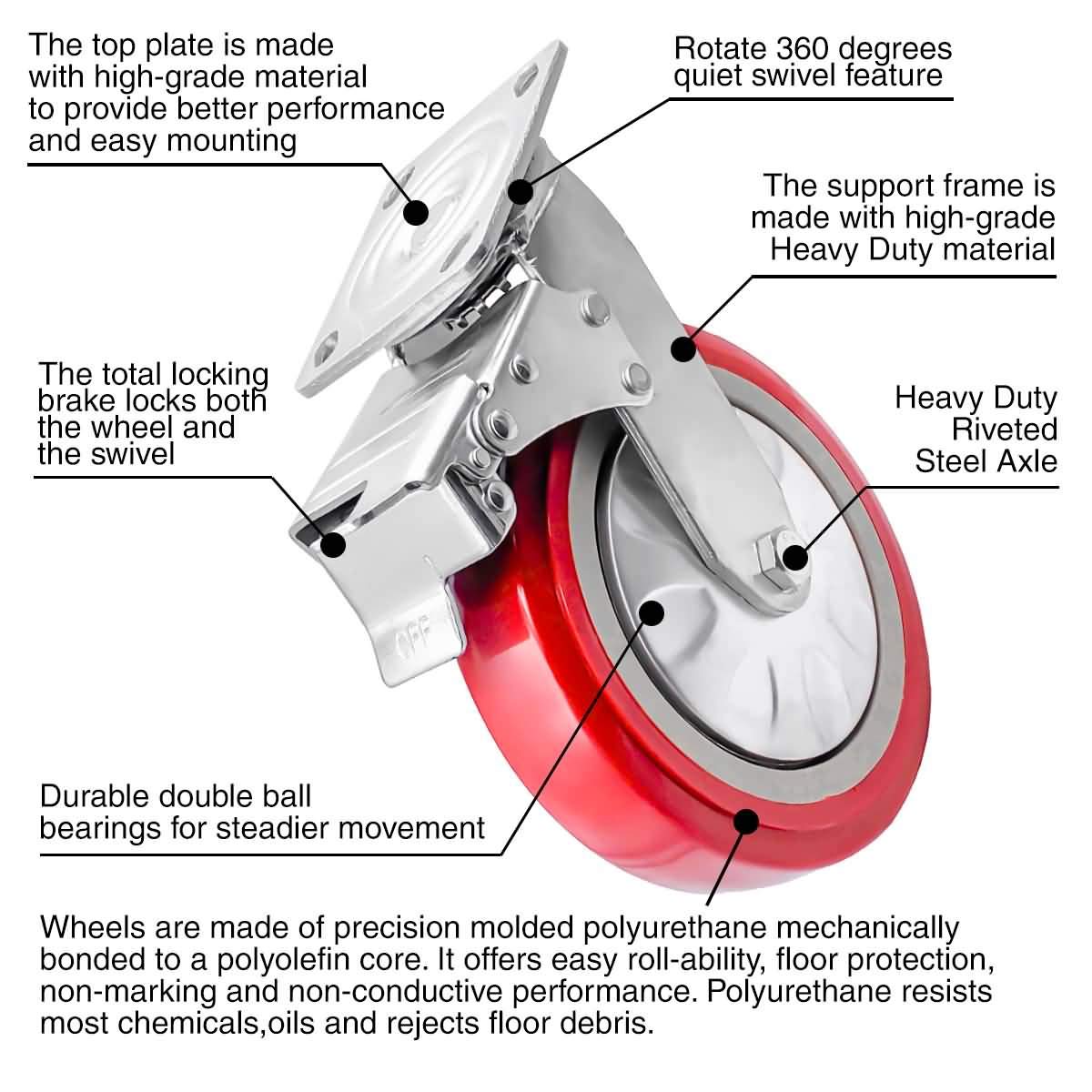 The top plate is made with high-grade material to provide better performance and easy mounting

Rotate 360 degrees quiet swivel feature

The support frame is made with high-grade Heavy Duty material

The total locking brake locks both the wheel and the swivel

Heavy Duty Riveted Steel Axle

OFF

Durable double ball bearings for steadier movement

Wheels are made of precision molded polyurethane mechanically bonded to a polyolefin core. It offers easy roll-ability, floor protection, non-marking and non-conductive performance. Polyurethane resists most chemicals,oils and rejects floor debris.