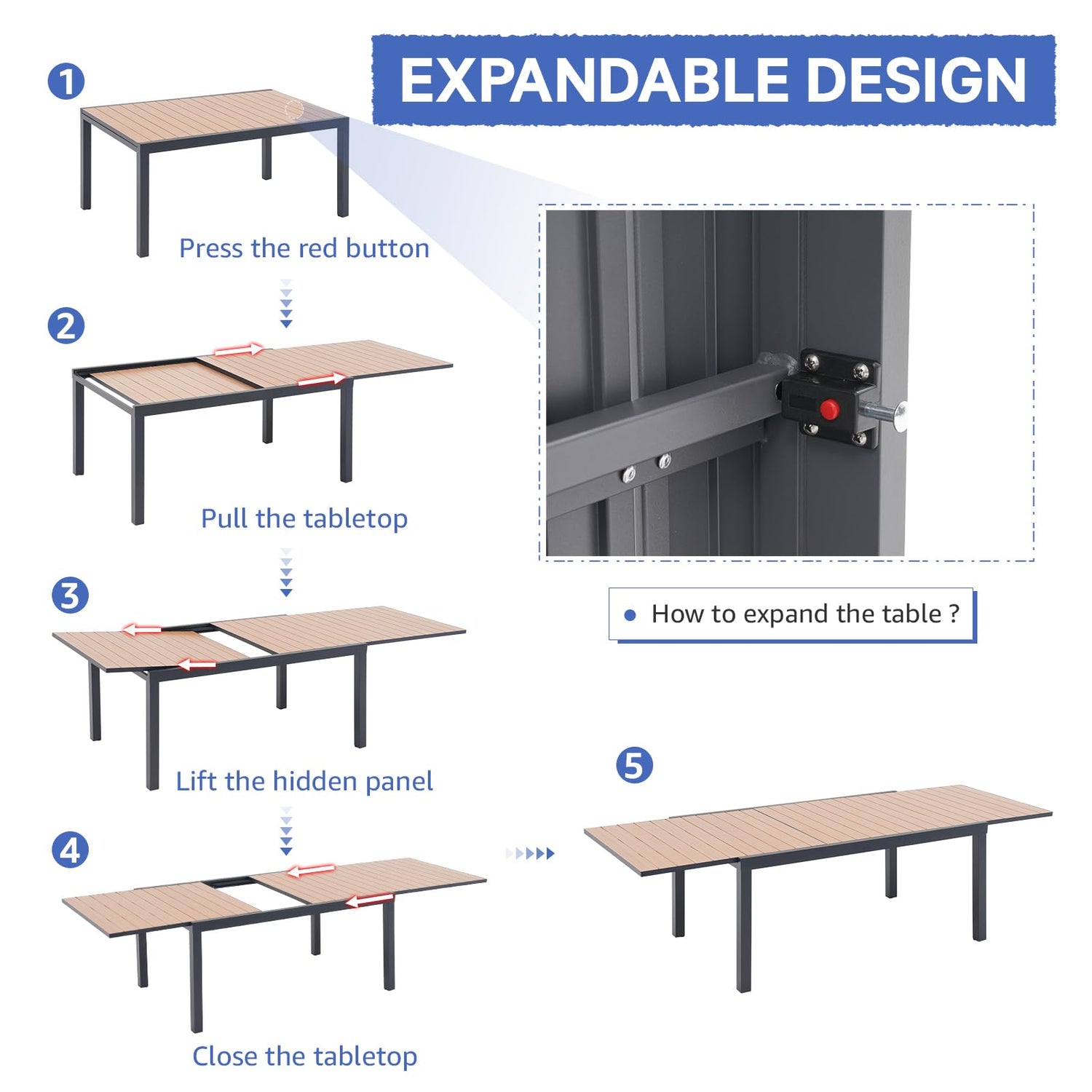 EXPANDABLE DESIGN

1

Press the red button

2

Pull the tabletop

3

Lift the hidden panel

4

Close the tabletop

• How to expand the table ?

5