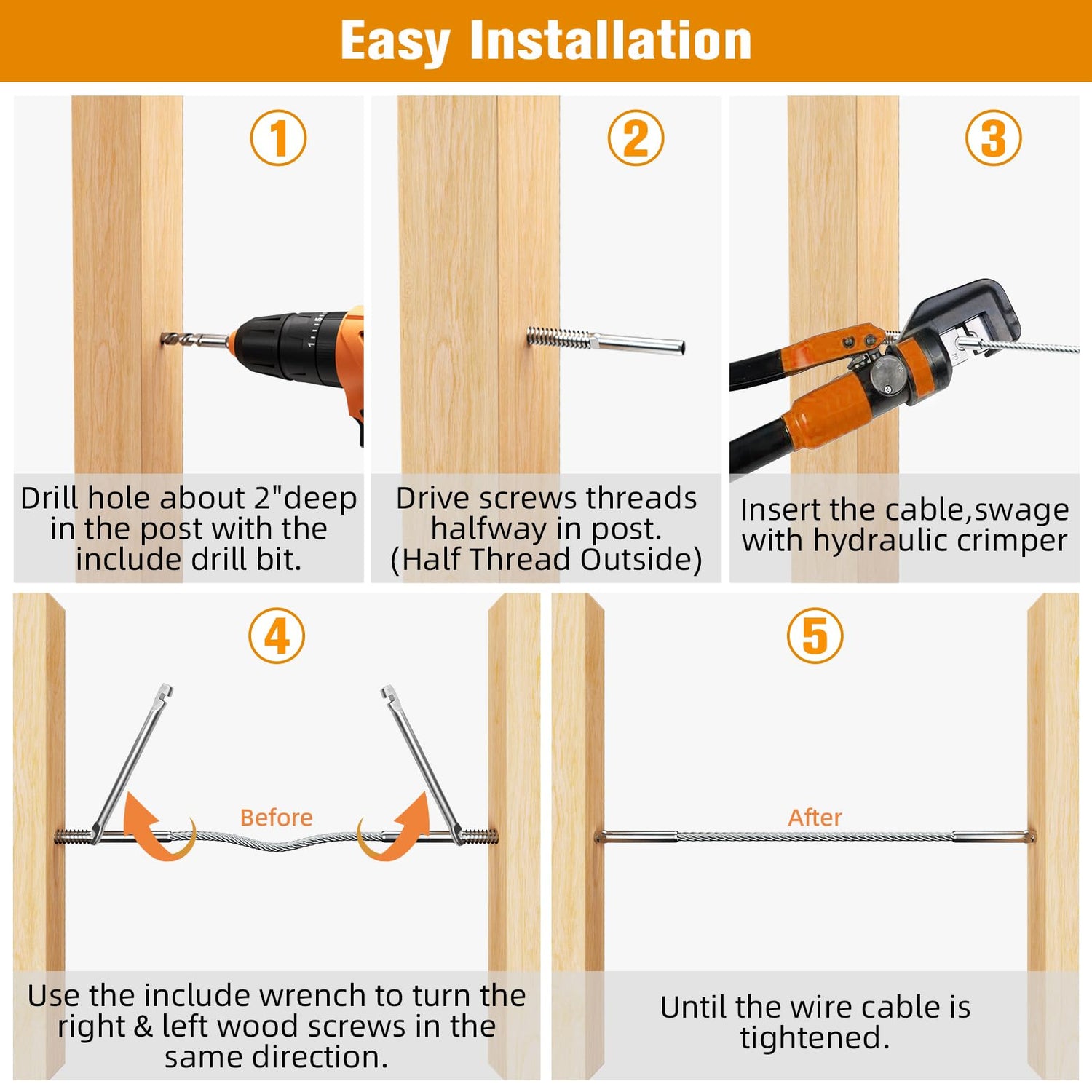 Easy Installation

①

Drill hole about 2"deep in the post with the include drill bit.

②

Drive screws threads halfway in post. (Half Thread Outside)

③

Insert the cable,swage with hydraulic crimper

④

Before

Use the include wrench to turn the right & left wood screws in the same direction.

⑤

After

Until the wire cable is tightened.