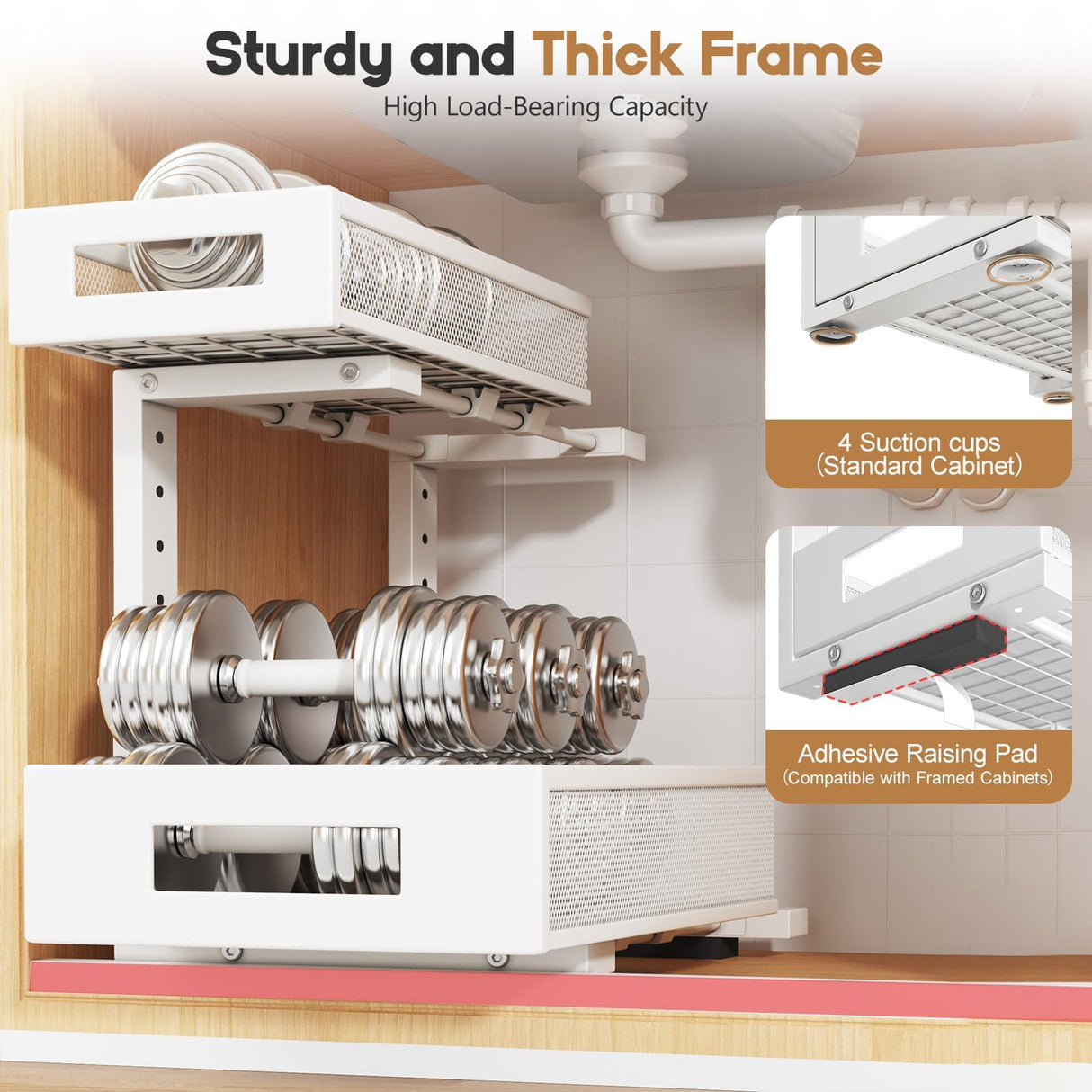 Sturdy and Thick Frame

High Load-Bearing Capacity

4 Suction cups
(Standard Cabinet)

Adhesive Raising Pad
(Compatible with Framed Cabinets)