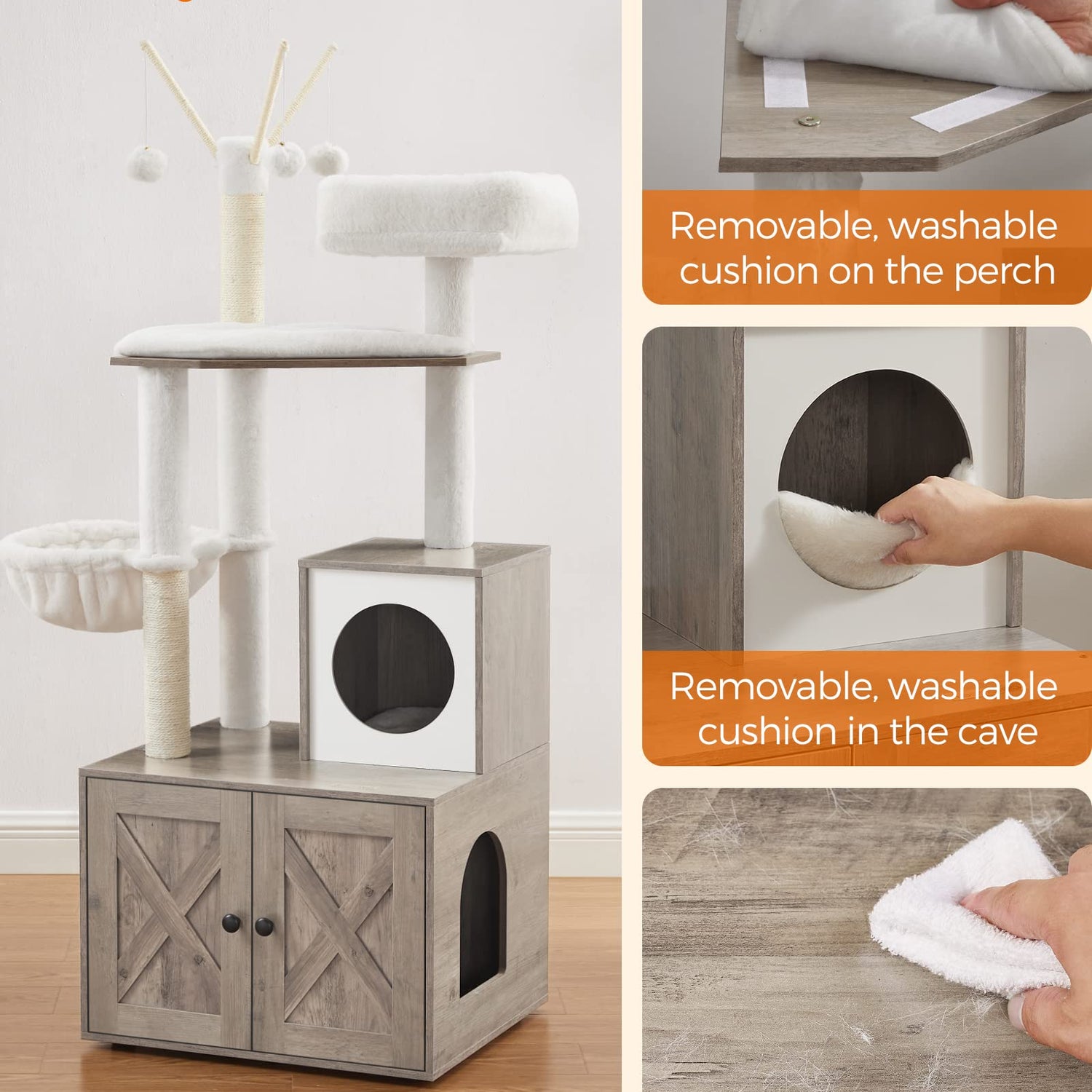 Removable, washable cushion on the perch

Removable, washable cushion in the cave