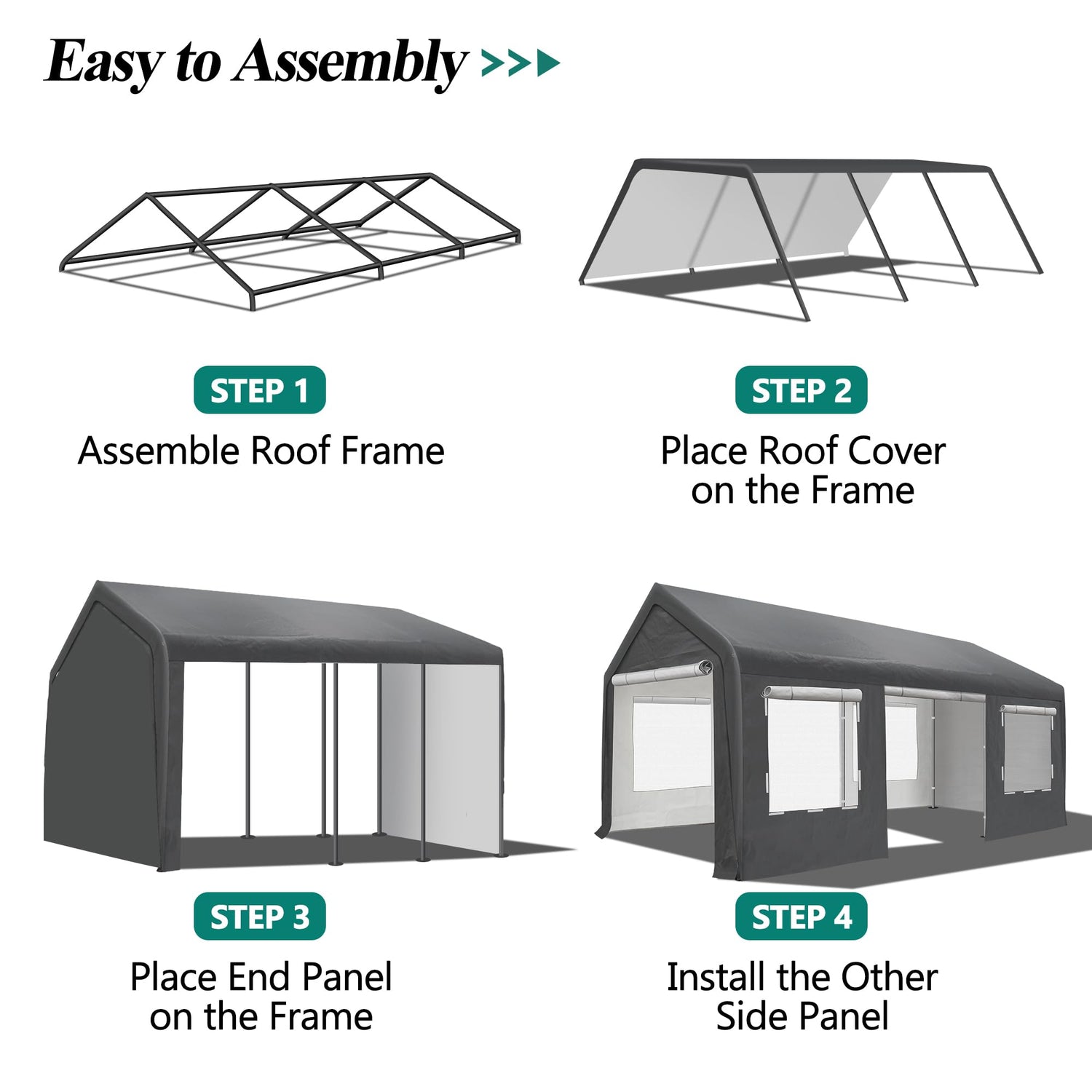 Easy to Assembly >>>

STEP 1
Assemble Roof Frame

STEP 2
Place Roof Cover on the Frame

STEP 3
Place End Panel on the Frame

STEP 4
Install the Other Side Panel