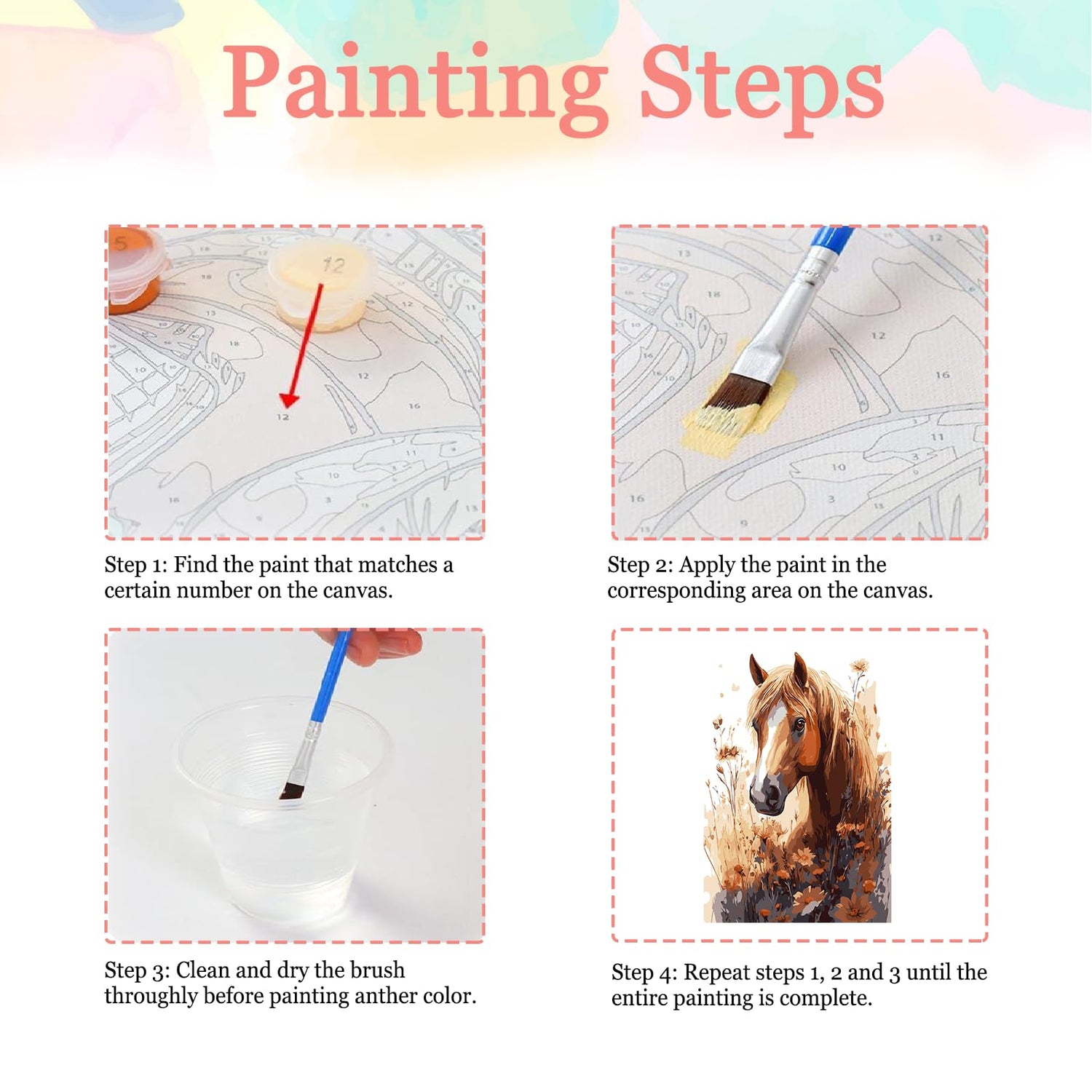 Painting Steps

5

12

12

Step 1: Find the paint that matches a certain number on the canvas.

Step 2: Apply the paint in the corresponding area on the canvas.

Step 3: Clean and dry the brush throughly before painting anther color.

Step 4: Repeat steps 1, 2 and 3 until the entire painting is complete.