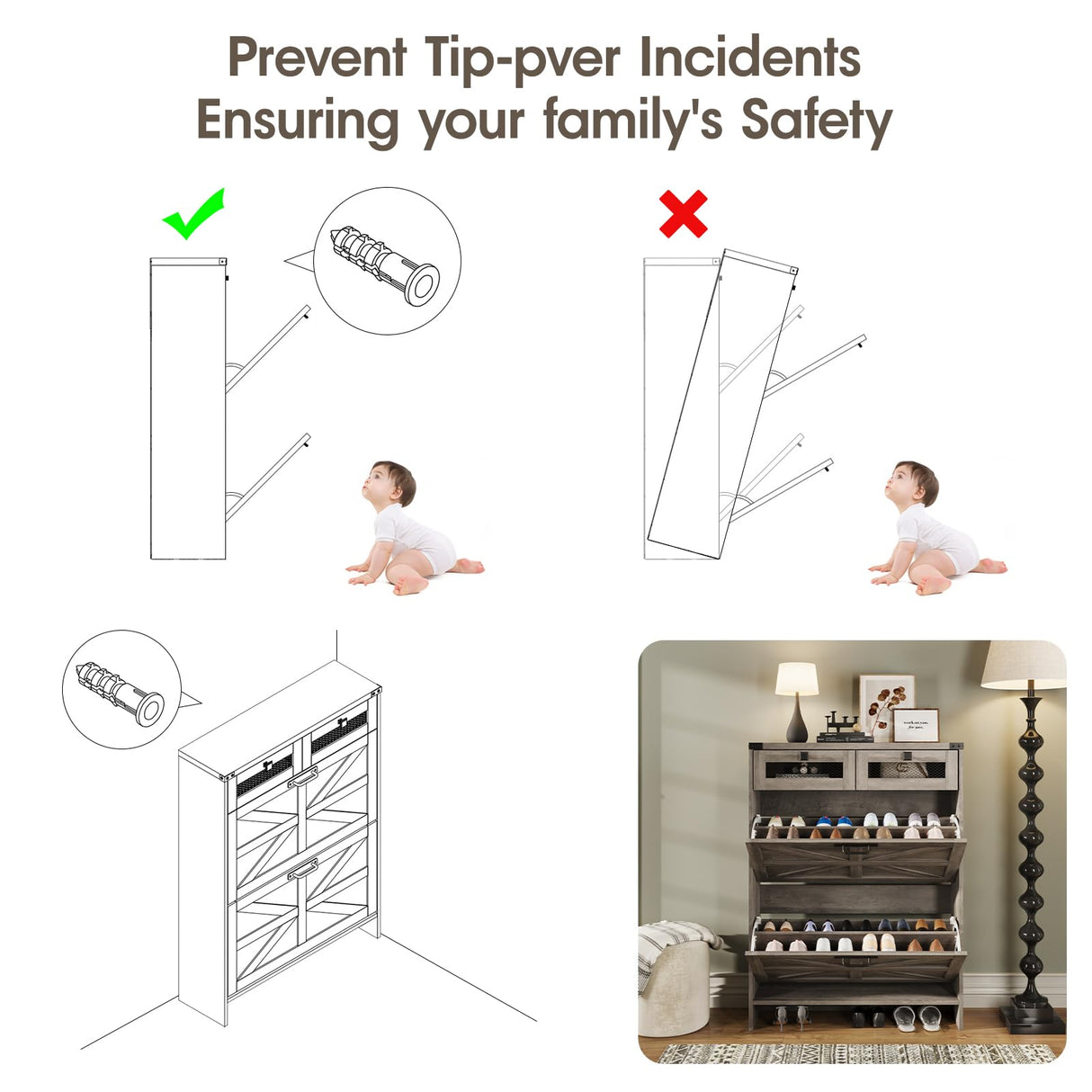 Prevent Tip-pver Incidents
Ensuring your family's Safety