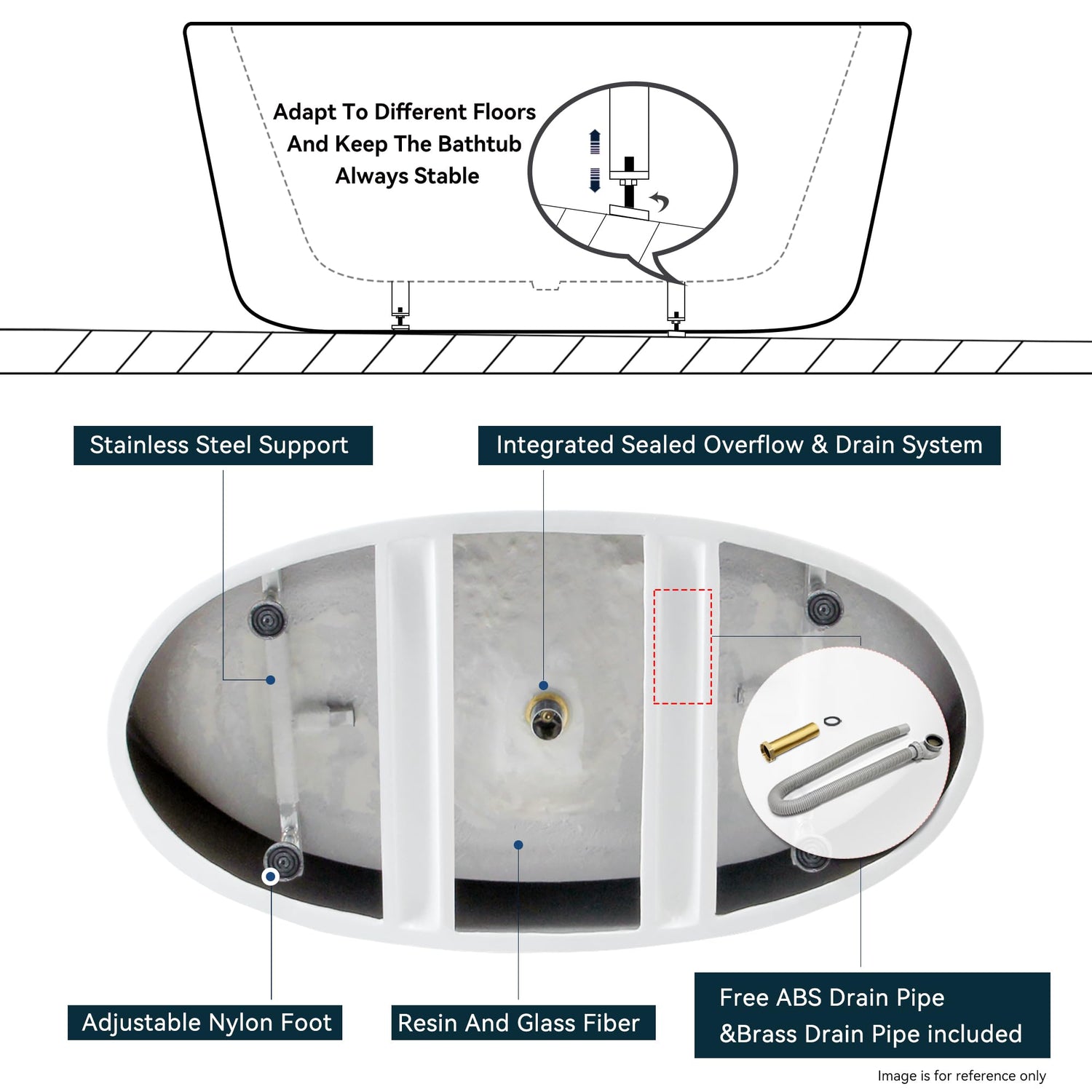 Adapt To Different Floors And Keep The Bathtub Always Stable

Stainless Steel Support

Integrated Sealed Overflow & Drain System

Adjustable Nylon Foot

Resin And Glass Fiber

Free ABS Drain Pipe &Brass Drain Pipe included

Image is for reference only