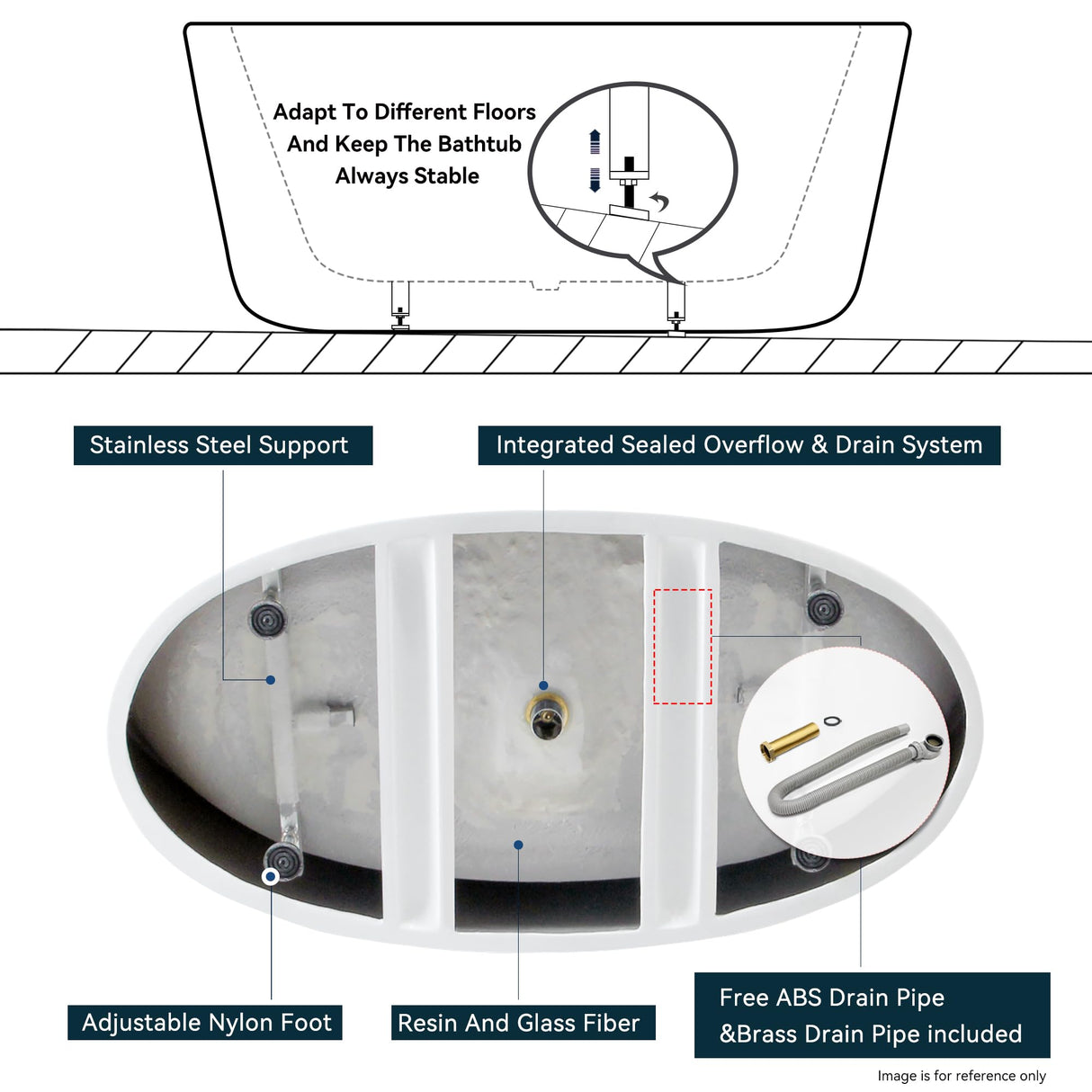 Adapt To Different Floors And Keep The Bathtub Always Stable

Stainless Steel Support

Integrated Sealed Overflow & Drain System

Adjustable Nylon Foot

Resin And Glass Fiber

Free ABS Drain Pipe &Brass Drain Pipe included

Image is for reference only