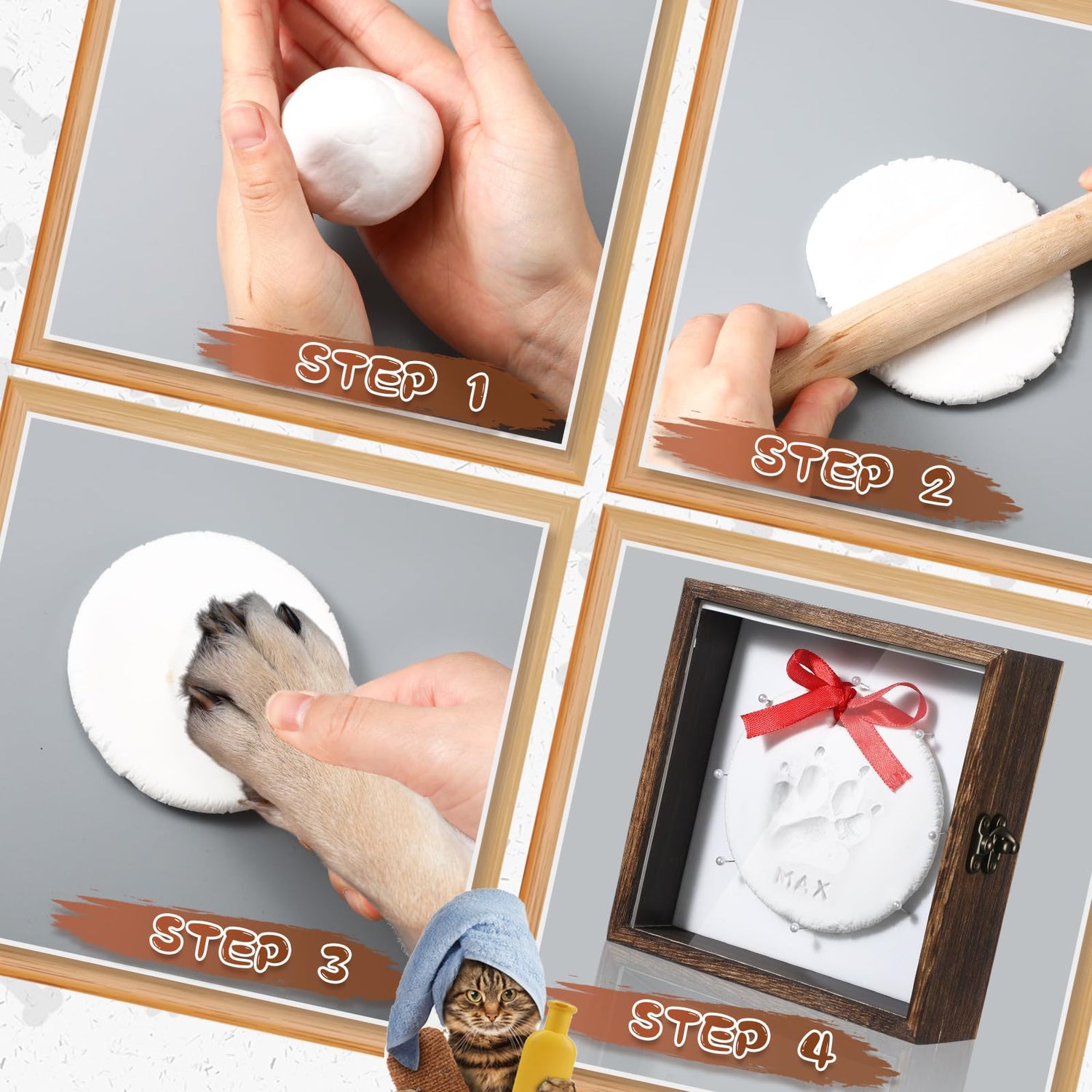 STEP 1

STEP 2

STEP 3

MAX

STEP 4