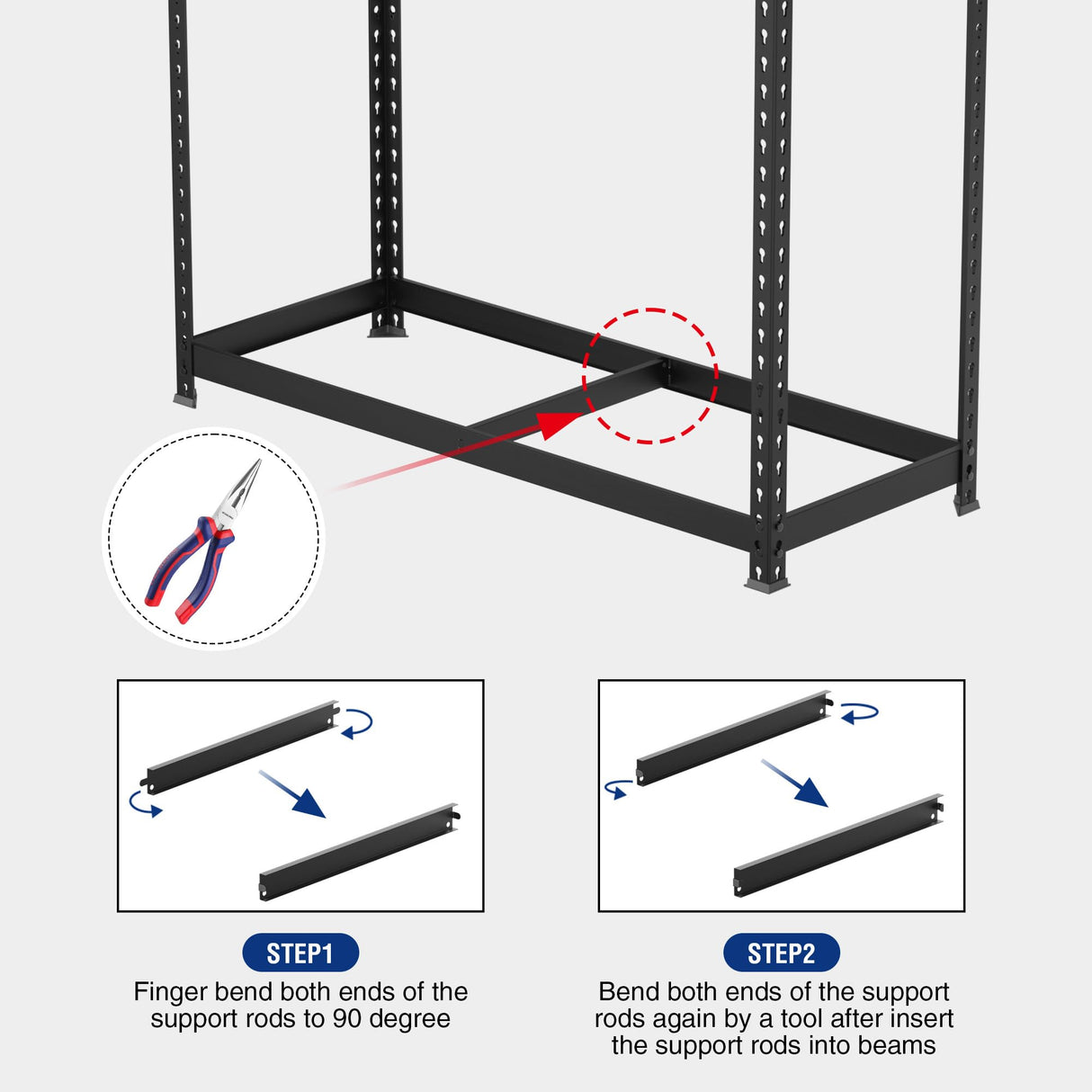 STEP1
Finger bend both ends of the support rods to 90 degree

STEP2
Bend both ends of the support rods again by a tool after insert the support rods into beams