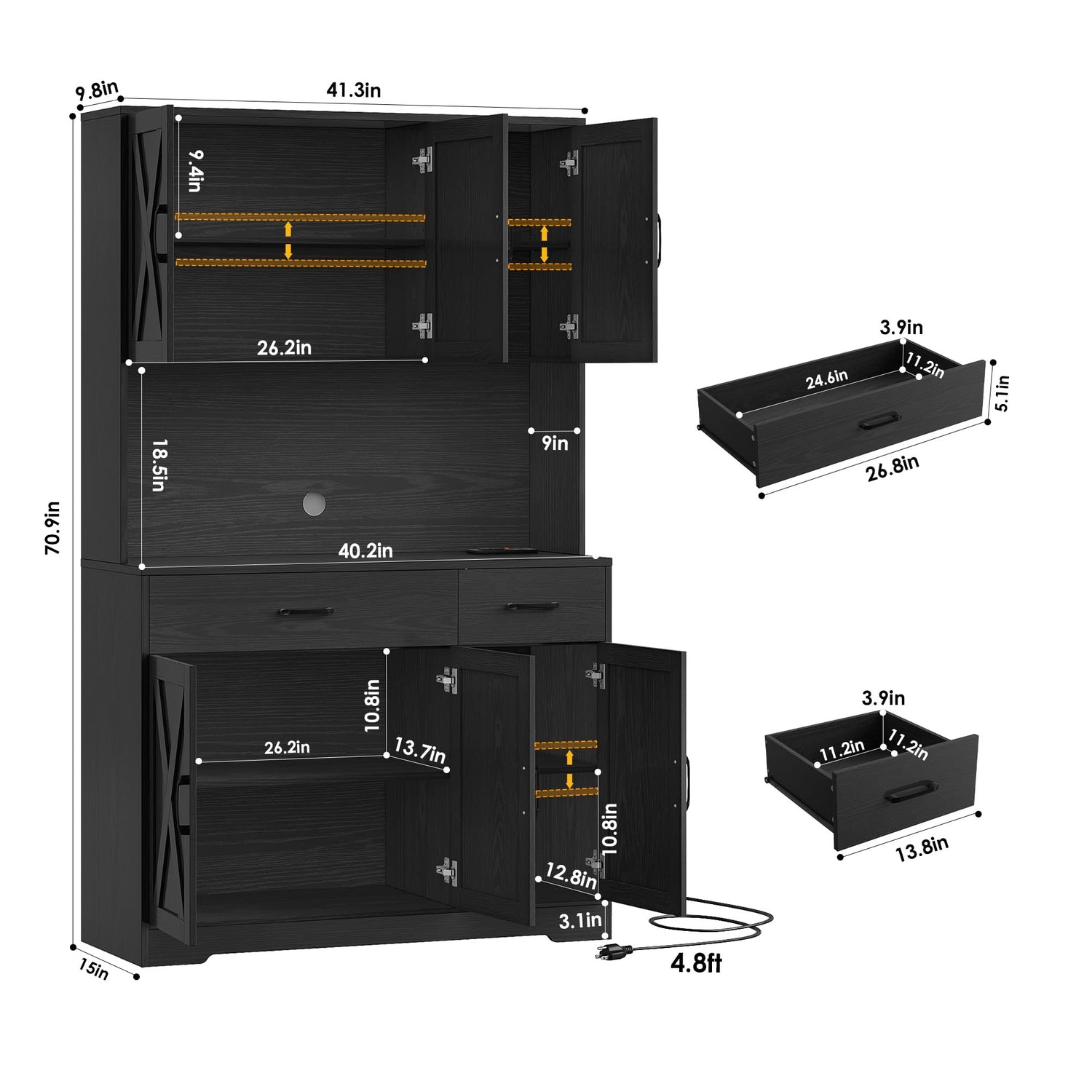 9.8in
41.3in
9.4in
26.2in
18.5in
9in
70.9in
40.2in
10.8in
26.2in
13.7in
10.8in
12.8in
3.1in
15in
4.8ft
3.9in
24.6in
11.2in
5.1in
26.8in
3.9in
11.2in
11.2in
13.8in