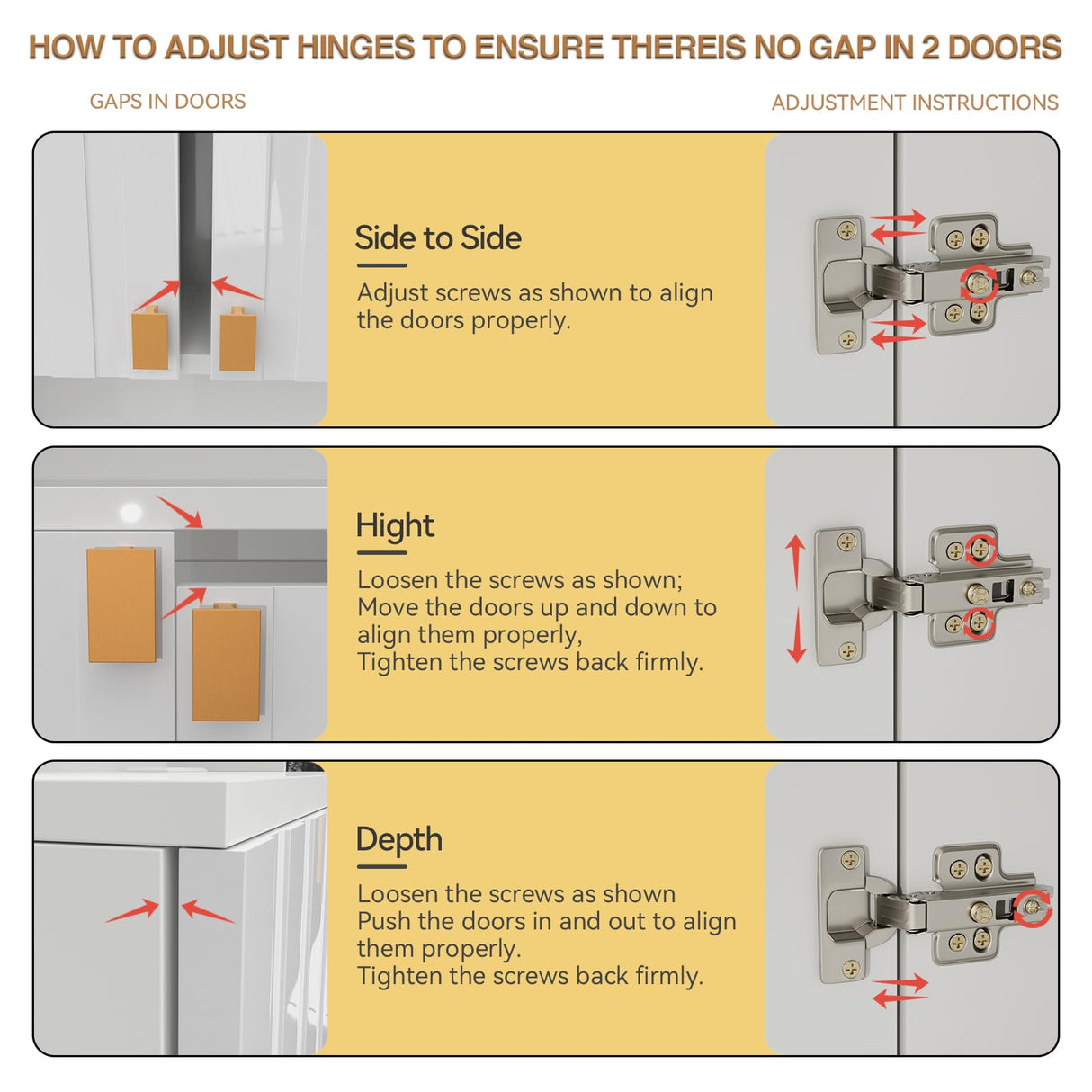 HOW TO ADJUST HINGES TO ENSURE THEREIS NO GAP IN 2 DOORS

GAPS IN DOORS

ADJUSTMENT INSTRUCTIONS

Side to Side

Adjust screws as shown to align the doors properly.

Hight

Loosen the screws as shown;
Move the doors up and down to align them properly,
Tighten the screws back firmly.

Depth

Loosen the screws as shown
Push the doors in and out to align them properly.
Tighten the screws back firmly.