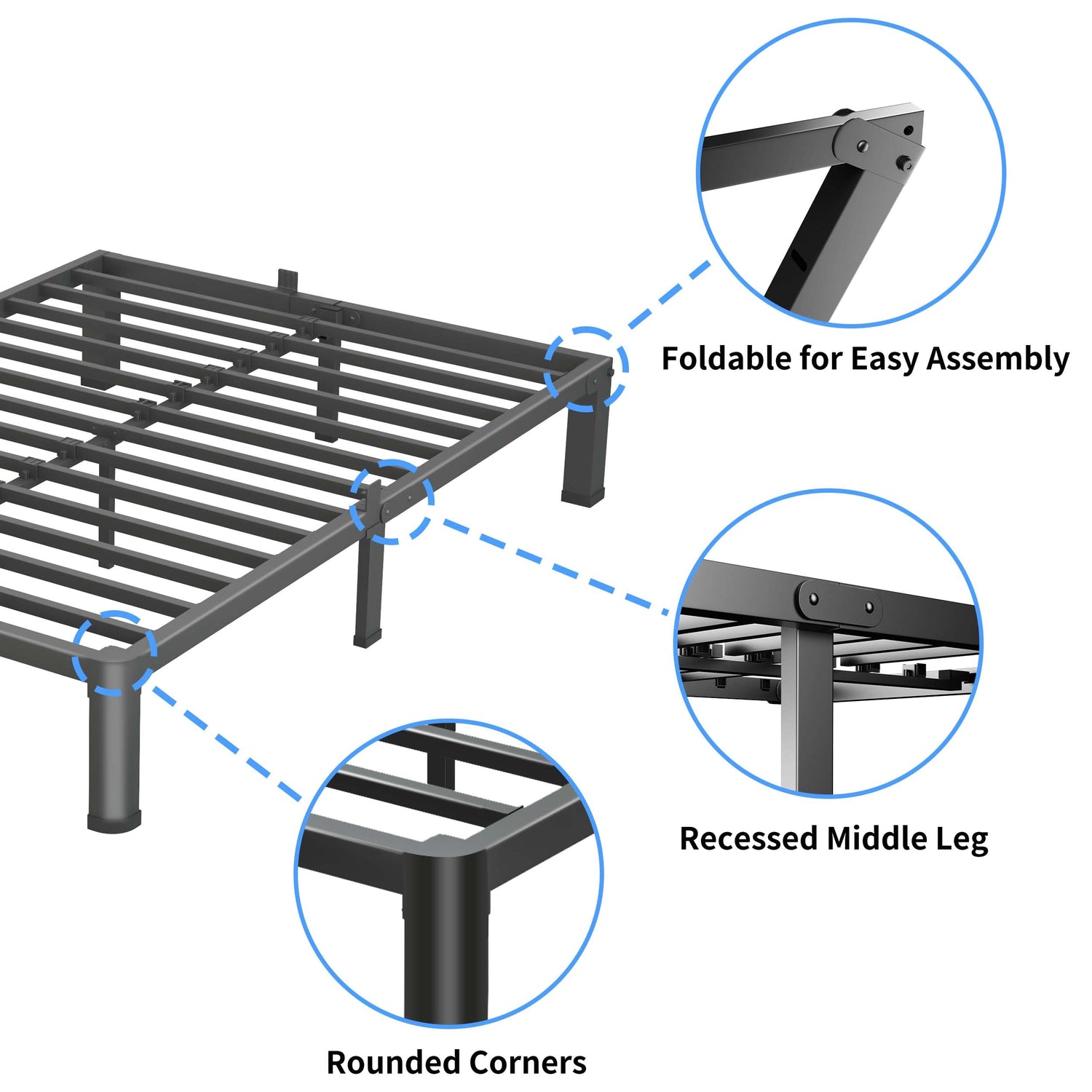 Foldable for Easy Assembly

Recessed Middle Leg

Rounded Corners