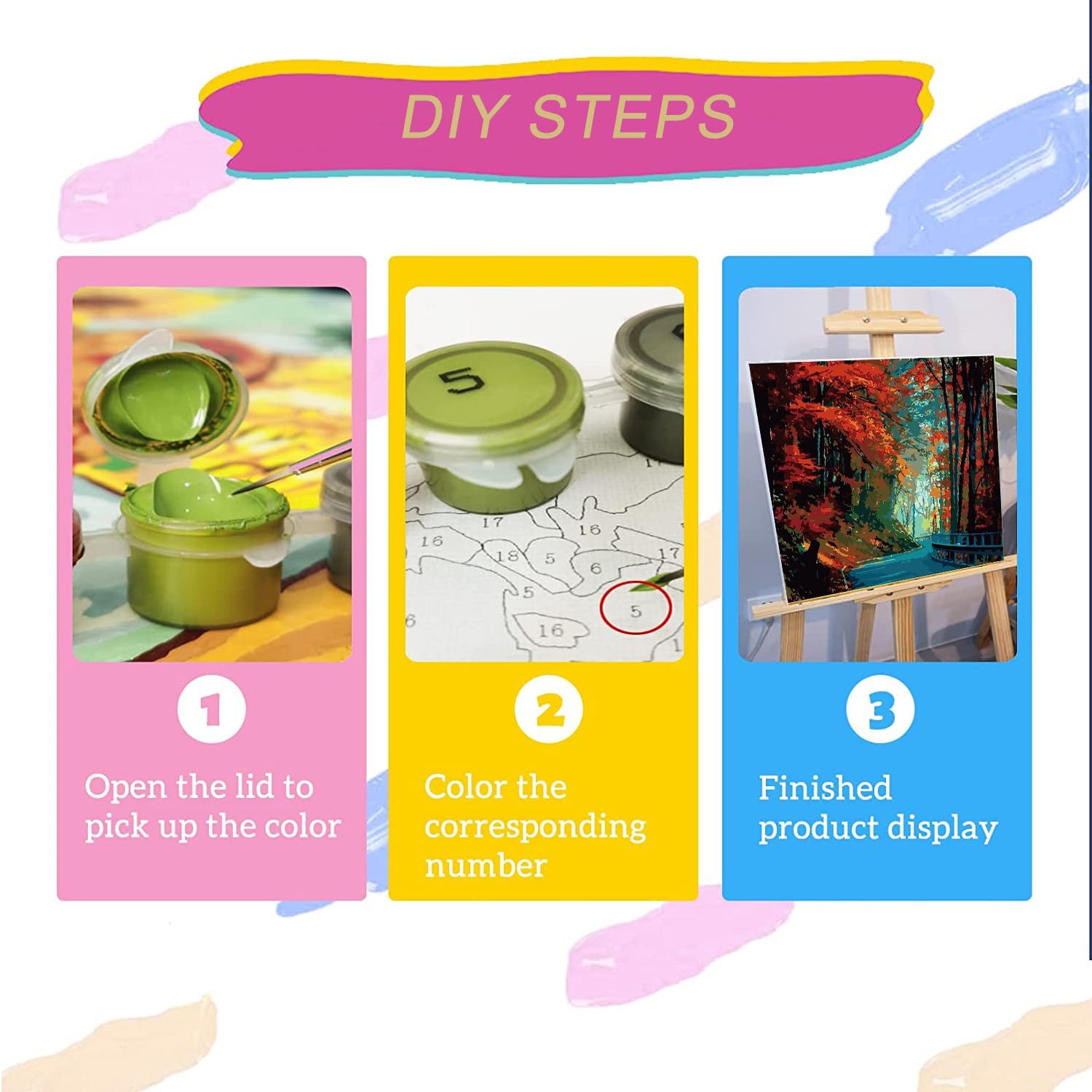 DIY STEPS

5

17
16
16
18
5
6
17
5
5
16

1
Open the lid to pick up the color

2
Color the corresponding number

3
Finished product display