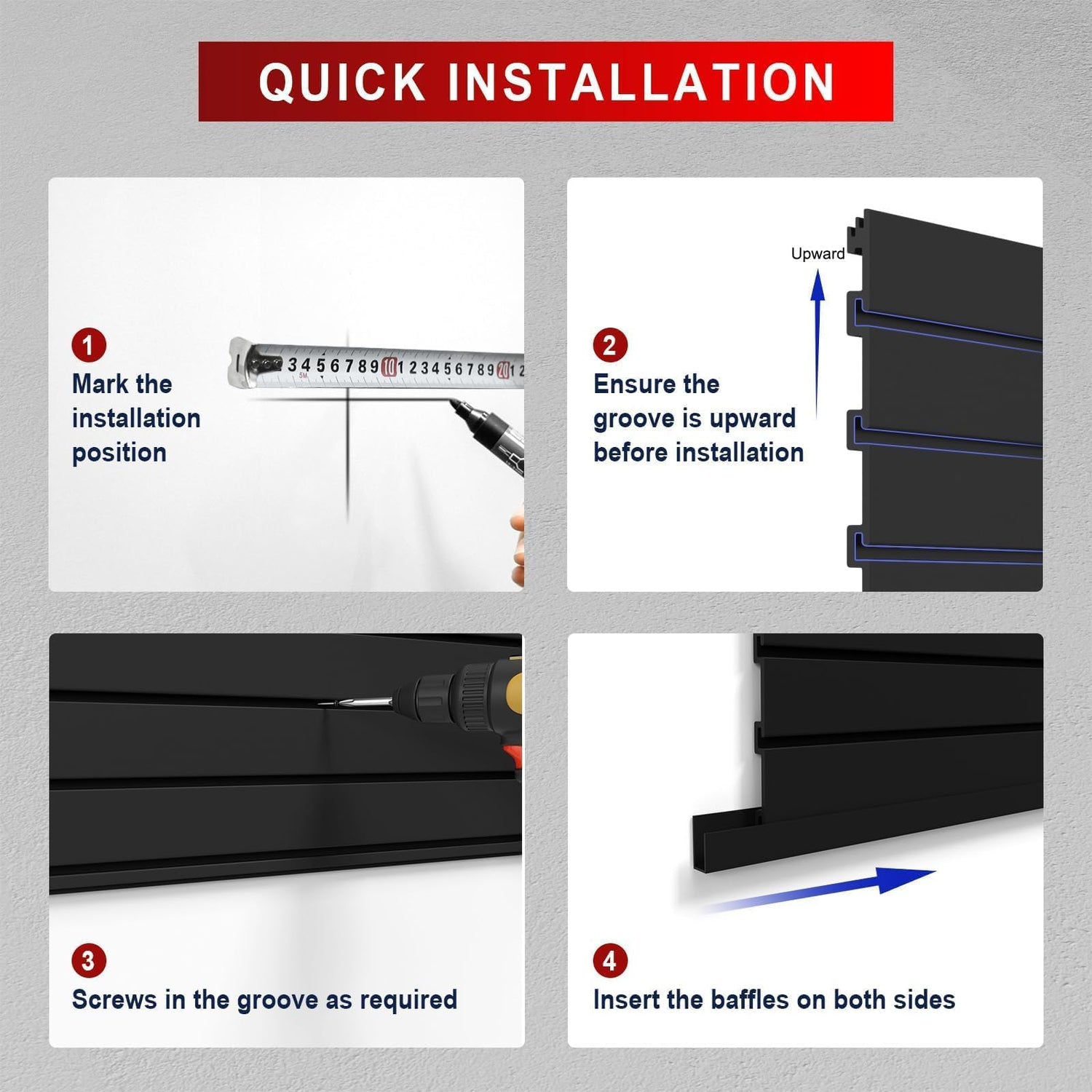 QUICK INSTALLATION

1
Mark the installation position

3 4 5 6 7 8 9 10 1 2 3 4 5 6 7 8 9 20 1 2
5M

2
Ensure the groove is upward before installation

Upward

3
Screws in the groove as required

4
Insert the baffles on both sides