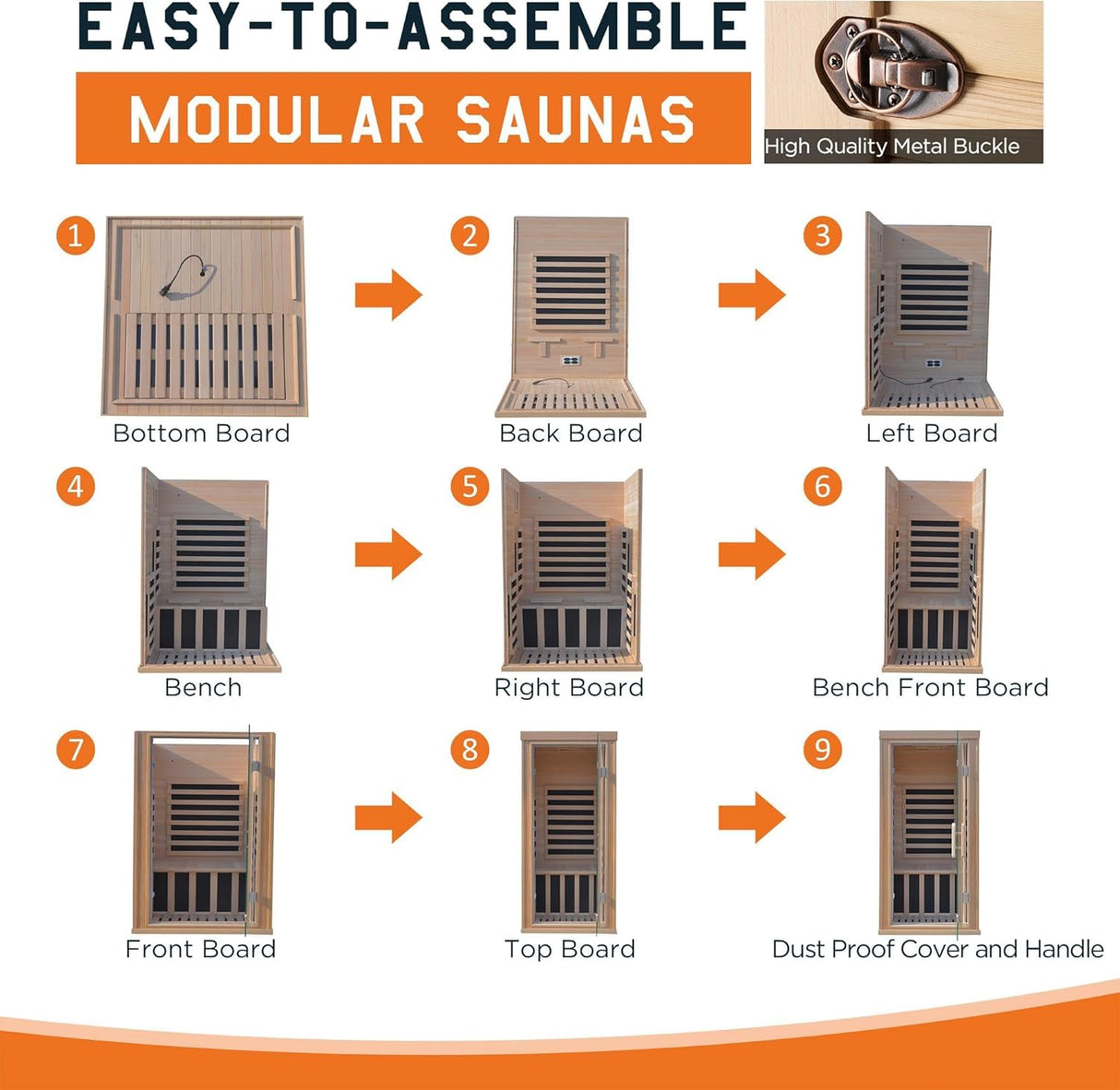 EASY-TO-ASSEMBLE

MODULAR SAUNAS

High Quality Metal Buckle

1
Bottom Board

2
Back Board

3
Left Board

4
Bench

5
Right Board

6
Bench Front Board

7
Front Board

8
Top Board

9
Dust Proof Cover and Handle