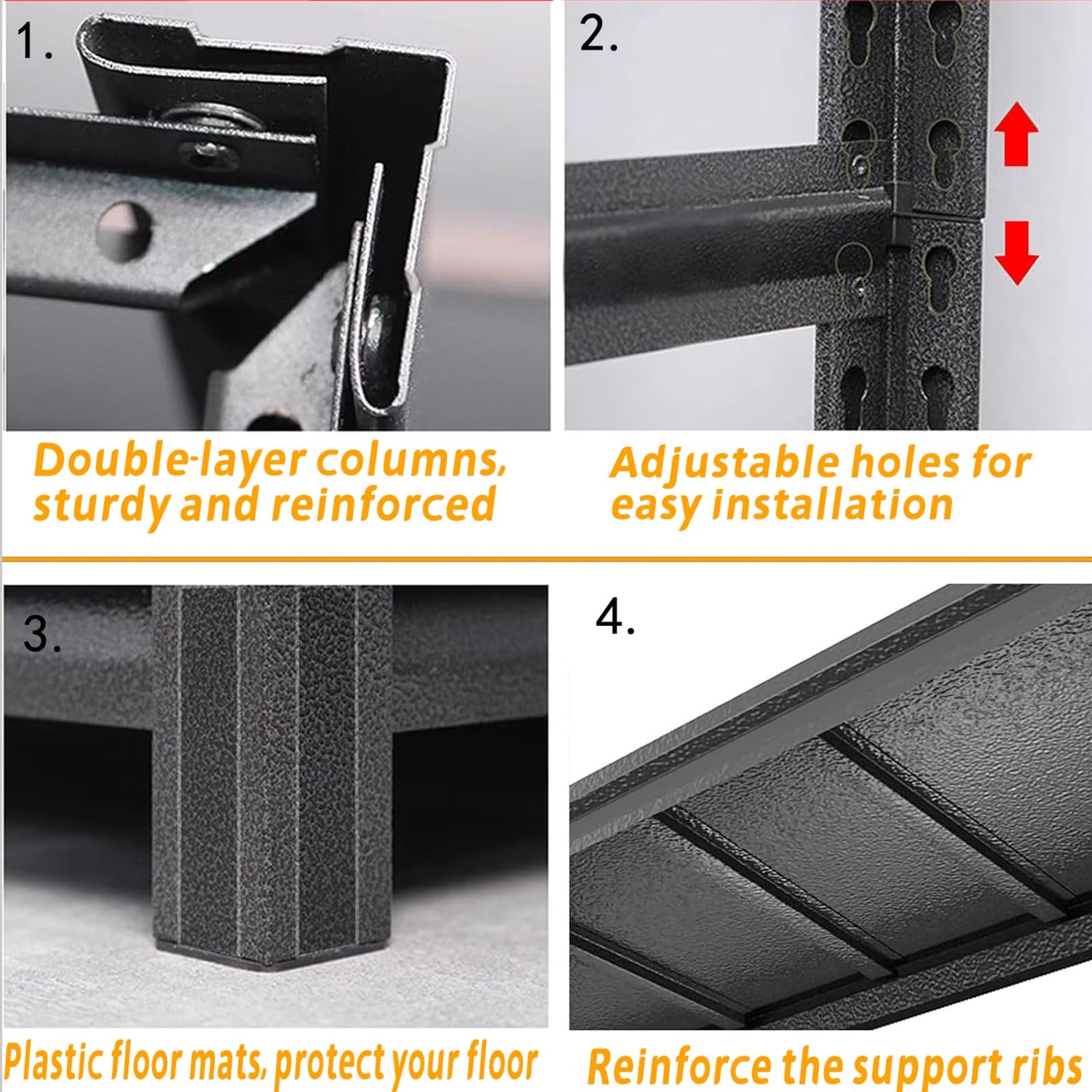 1.

Double-layer columns, sturdy and reinforced

2.

Adjustable holes for easy installation

3.

Plastic floor mats, protect your floor

4.

Reinforce the support ribs