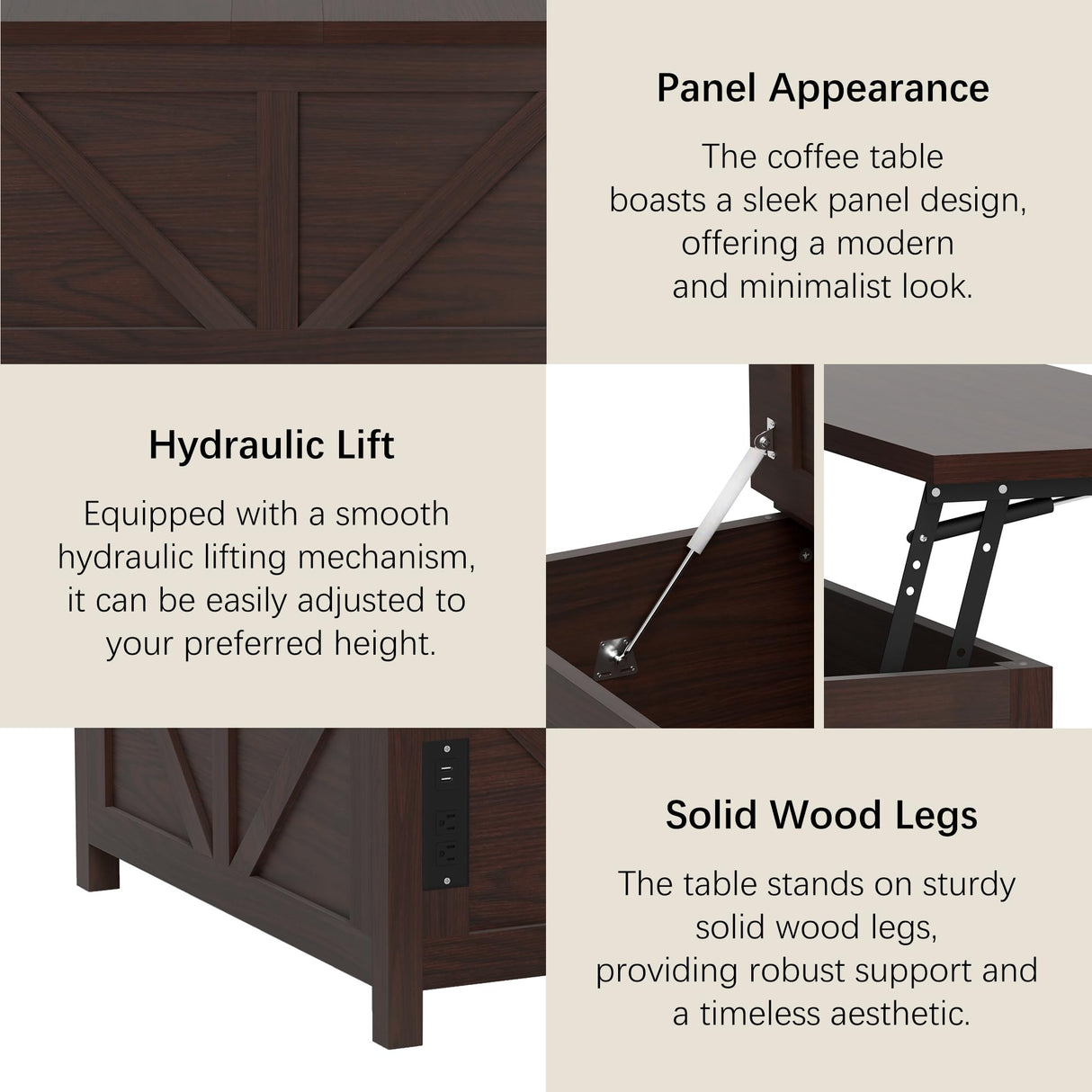 Panel Appearance

The coffee table boasts a sleek panel design, offering a modern and minimalist look.

Hydraulic Lift

Equipped with a smooth hydraulic lifting mechanism, it can be easily adjusted to your preferred height.

Solid Wood Legs

The table stands on sturdy solid wood legs, providing robust support and a timeless aesthetic.