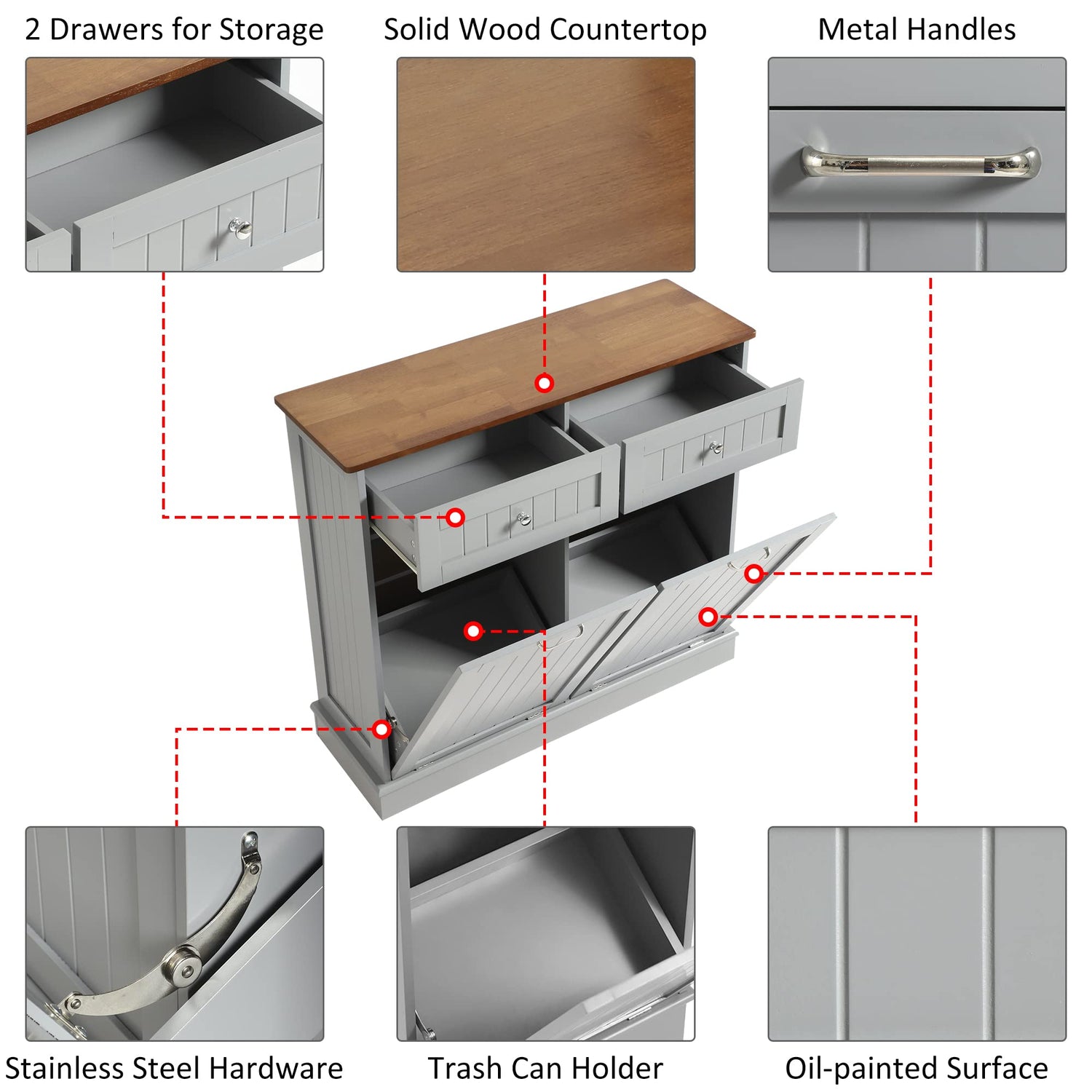 2 Drawers for Storage

Solid Wood Countertop

Metal Handles

Stainless Steel Hardware

Trash Can Holder

Oil-painted Surface