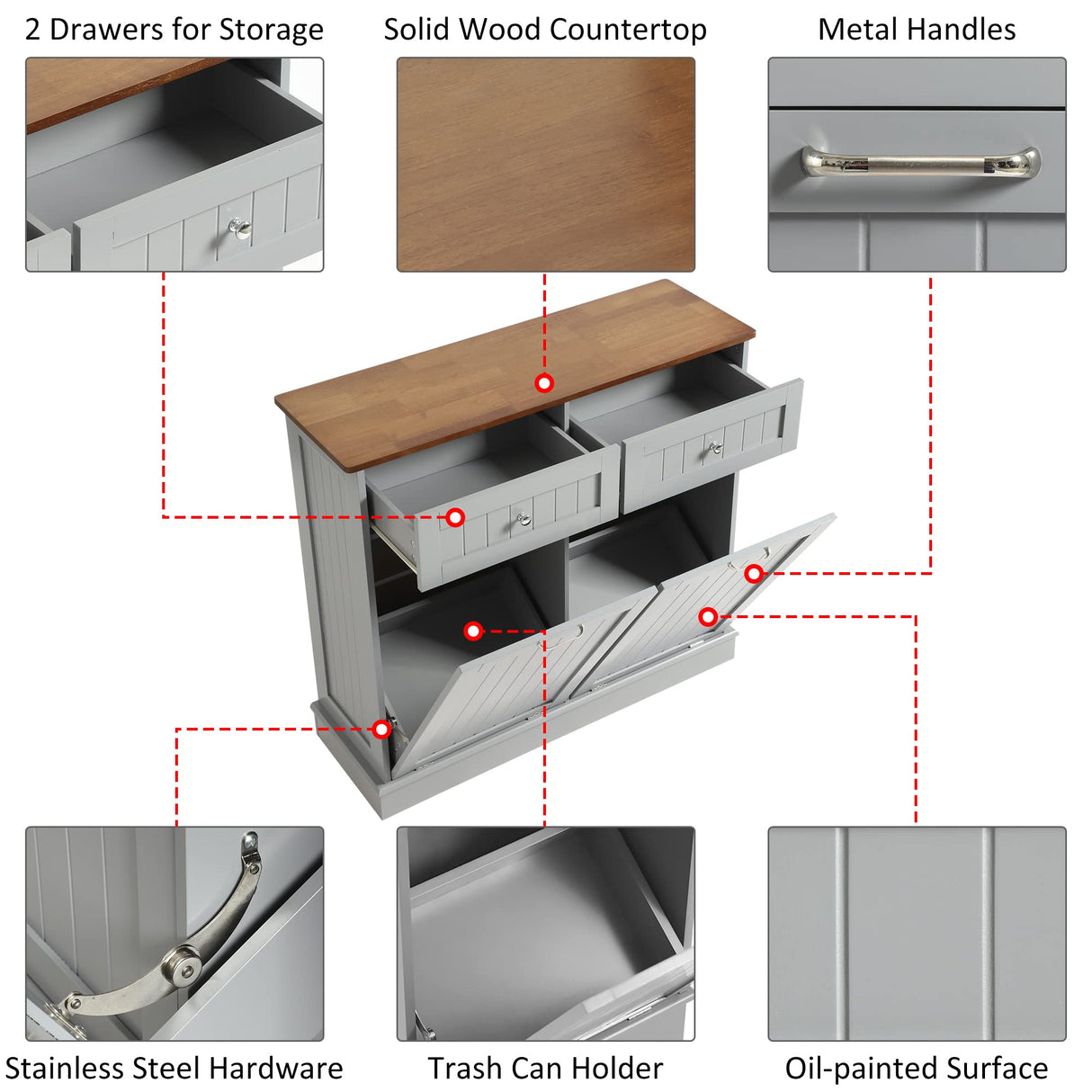 2 Drawers for Storage

Solid Wood Countertop

Metal Handles

Stainless Steel Hardware

Trash Can Holder

Oil-painted Surface