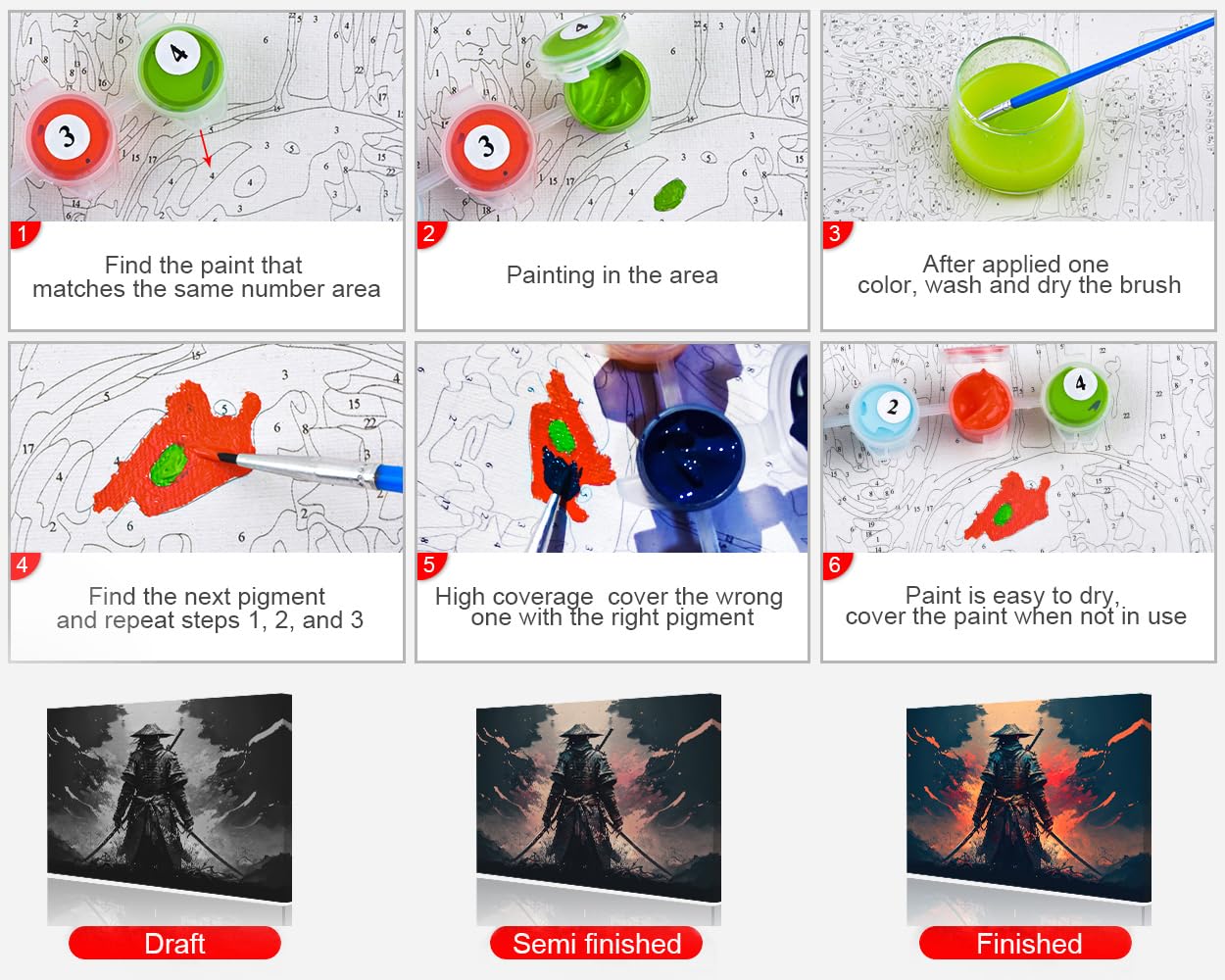 1

Find the paint that matches the same number area

2

Painting in the area

3

After applied one color, wash and dry the brush

4

Find the next pigment and repeat steps 1, 2, and 3

5

High coverage cover the wrong one with the right pigment

6

Paint is easy to dry, cover the paint when not in use

Draft

Semi finished

Finished