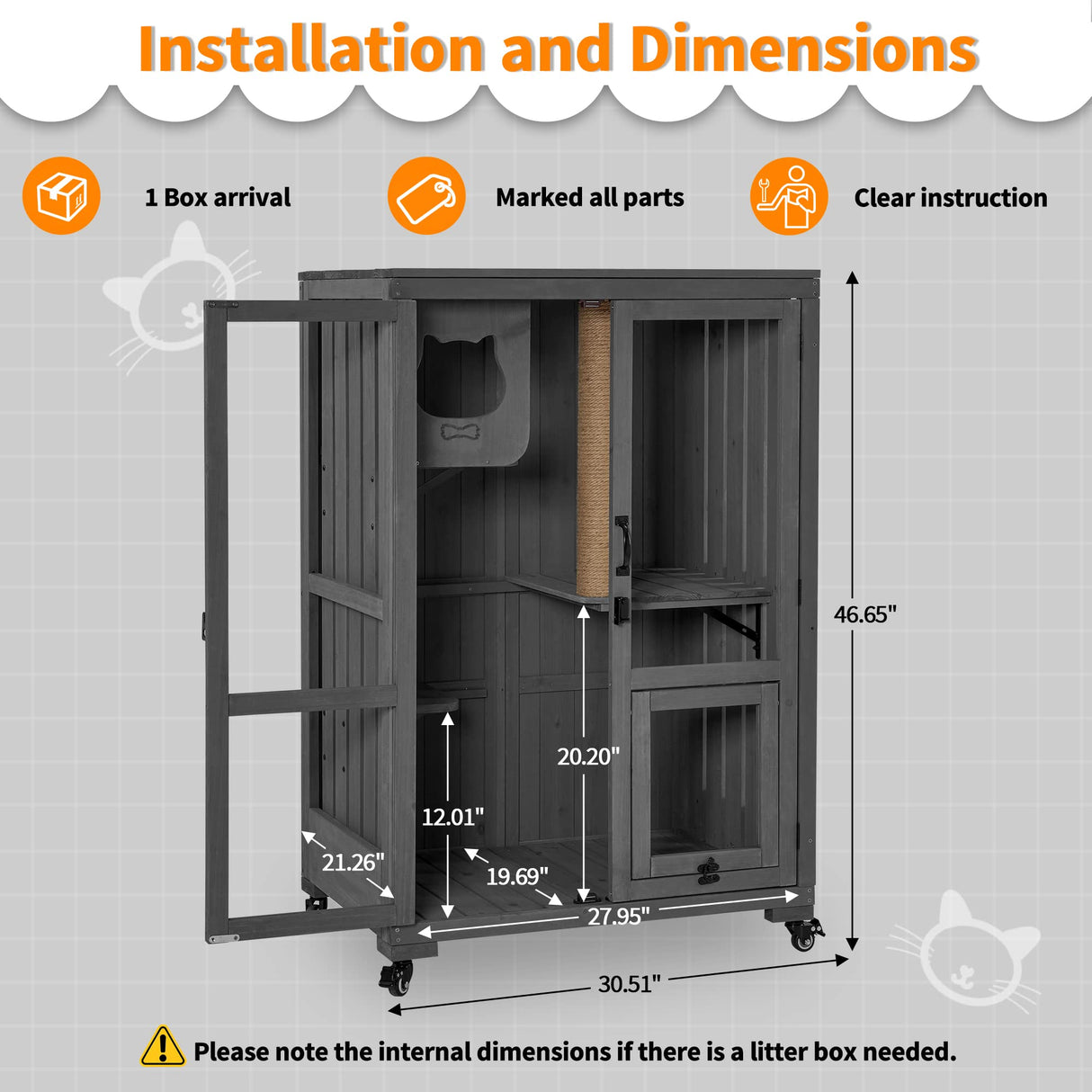 Installation and Dimensions

1 Box arrival

Marked all parts

Clear instruction

46.65"

20.20"

12.01"

21.26"

19.69"

27.95"

30.51"

Please note the internal dimensions if there is a litter box needed.