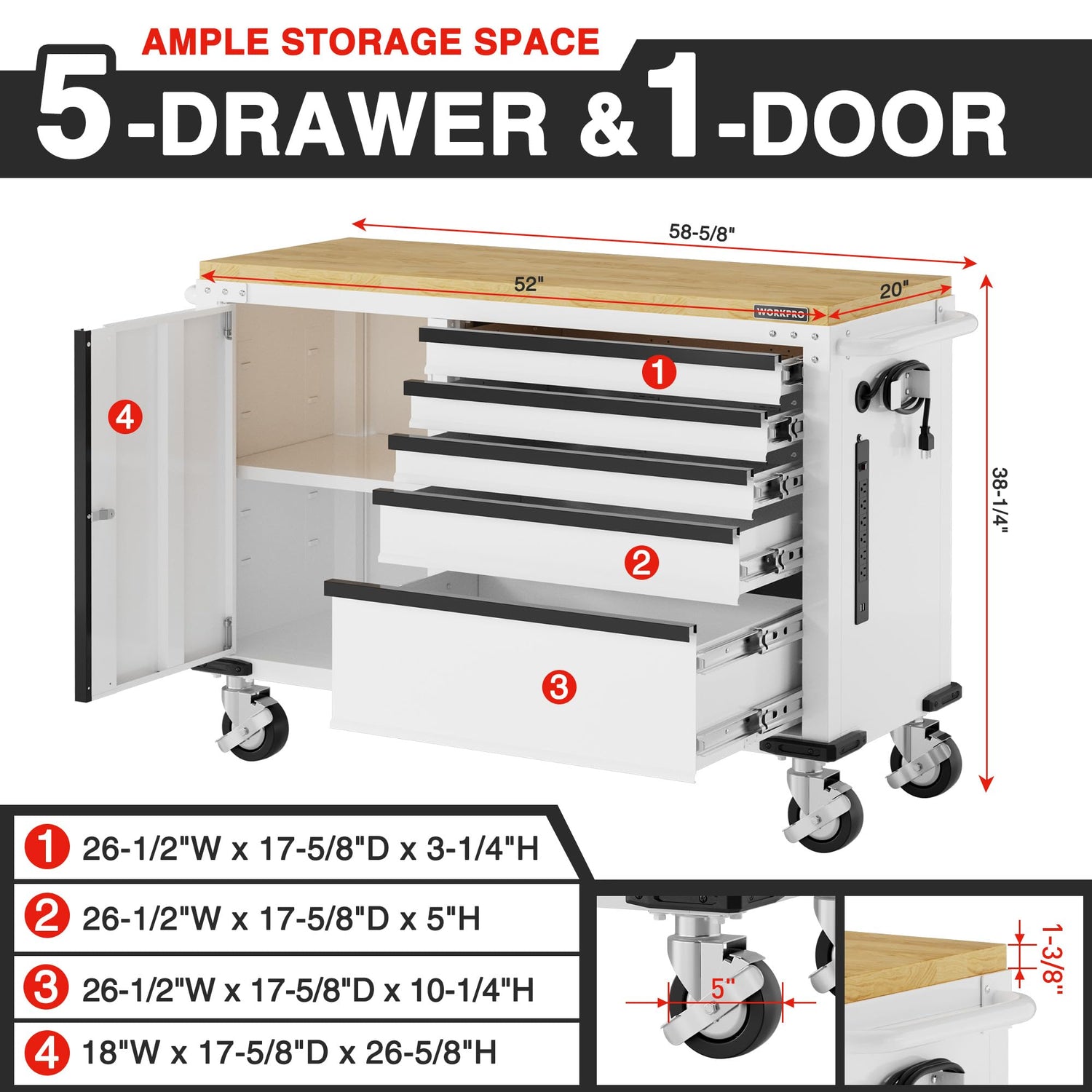 AMPLE STORAGE SPACE

5-DRAWER & 1-DOOR

58-5/8"

52"

20"

WORKPRO

38-1/4"

1

2

3

4

1 26-1/2"W x 17-5/8"D x 3-1/4"H

2 26-1/2"W x 17-5/8"D x 5"H

3 26-1/2"W x 17-5/8"D x 10-1/4"H

4 18"W x 17-5/8"D x 26-5/8"H

5"

1-3/8"