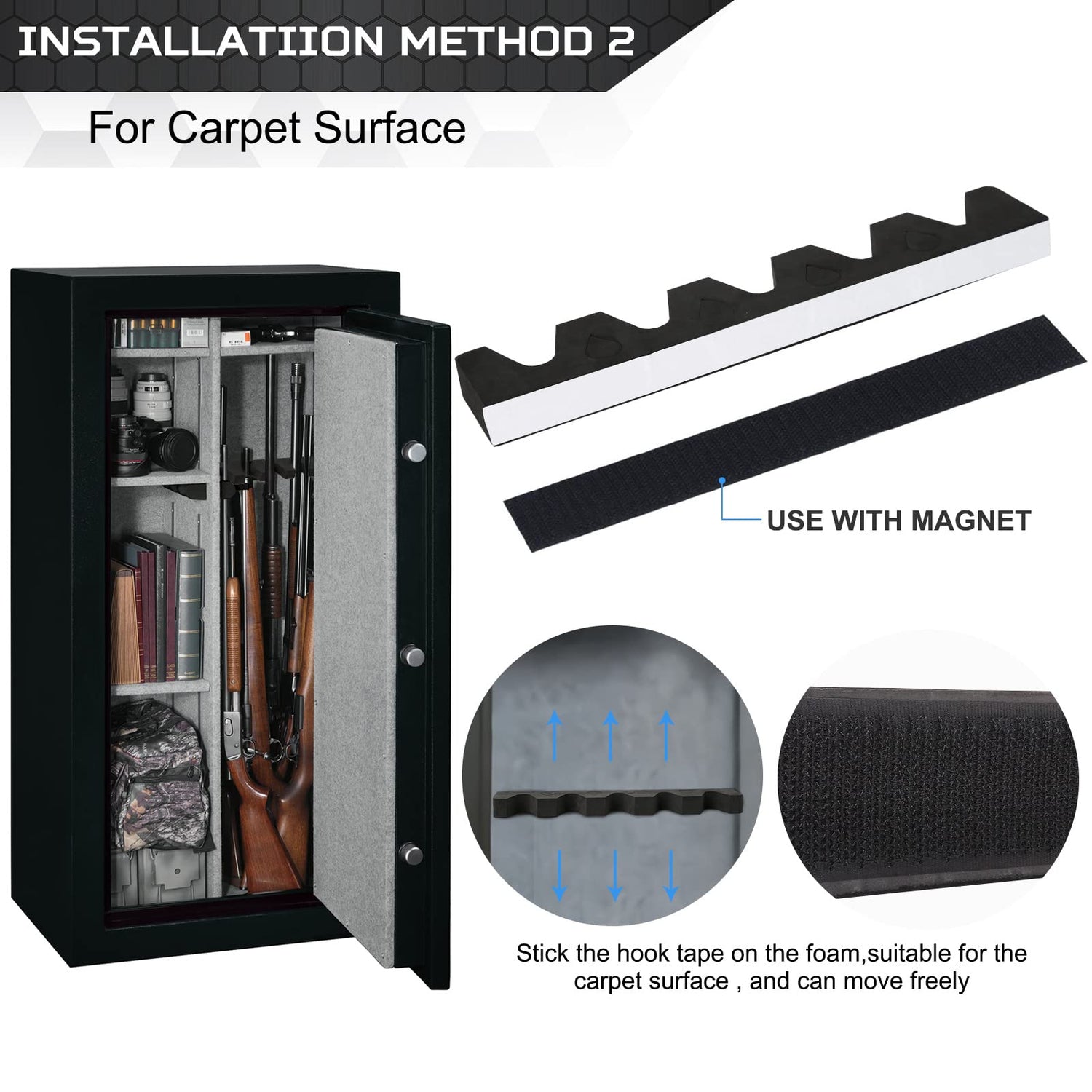 INSTALLATIION METHOD 2

For Carpet Surface

USE WITH MAGNET

Stick the hook tape on the foam,suitable for the carpet surface , and can move freely