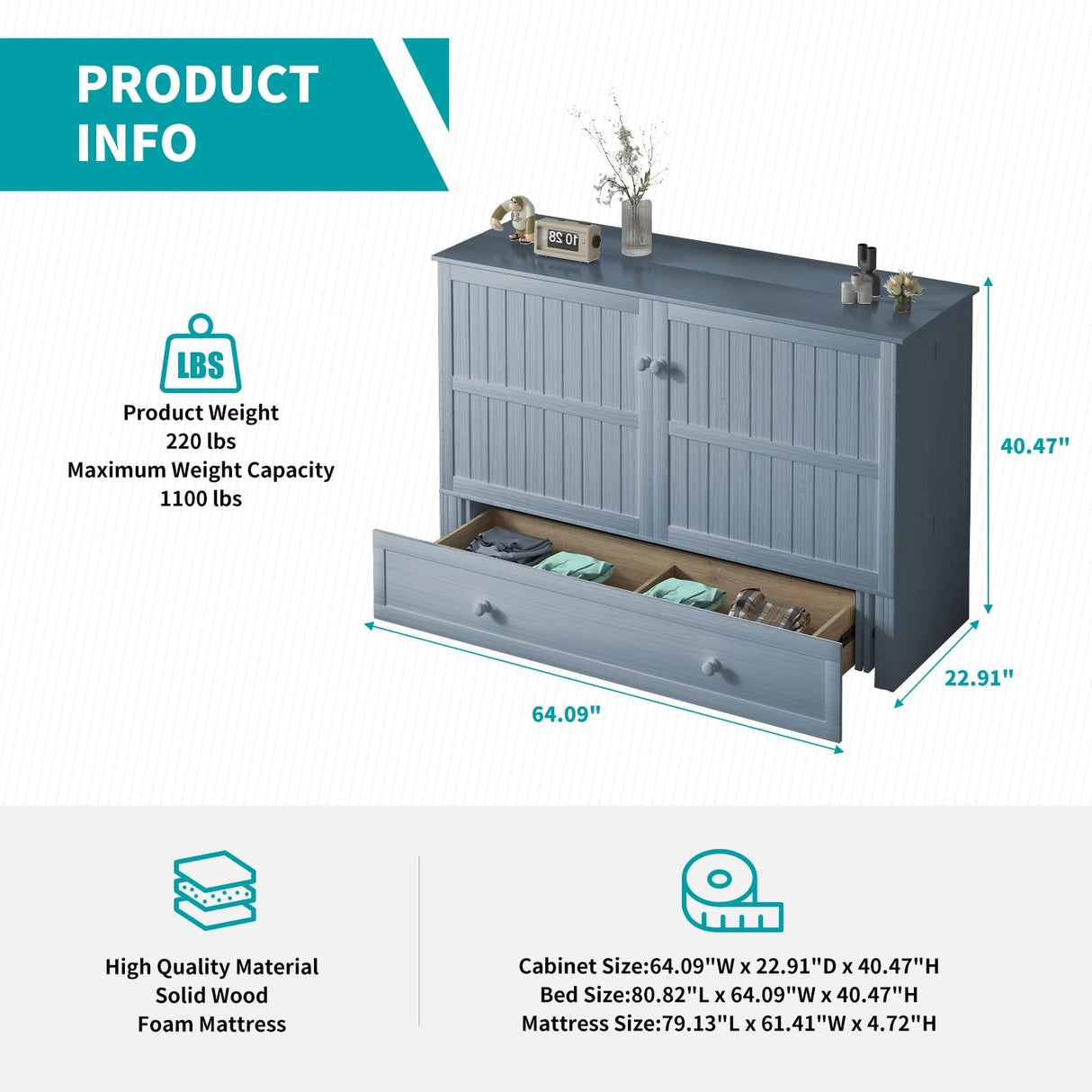 PRODUCT INFO

LBS

Product Weight
220 lbs
Maximum Weight Capacity
1100 lbs

10 28

40.47"

22.91"

64.09"

High Quality Material
Solid Wood
Foam Mattress

Cabinet Size:64.09"W x 22.91"D x 40.47"H
Bed Size:80.82"L x 64.09"W x 40.47"H
Mattress Size:79.13"L x 61.41"W x 4.72"H