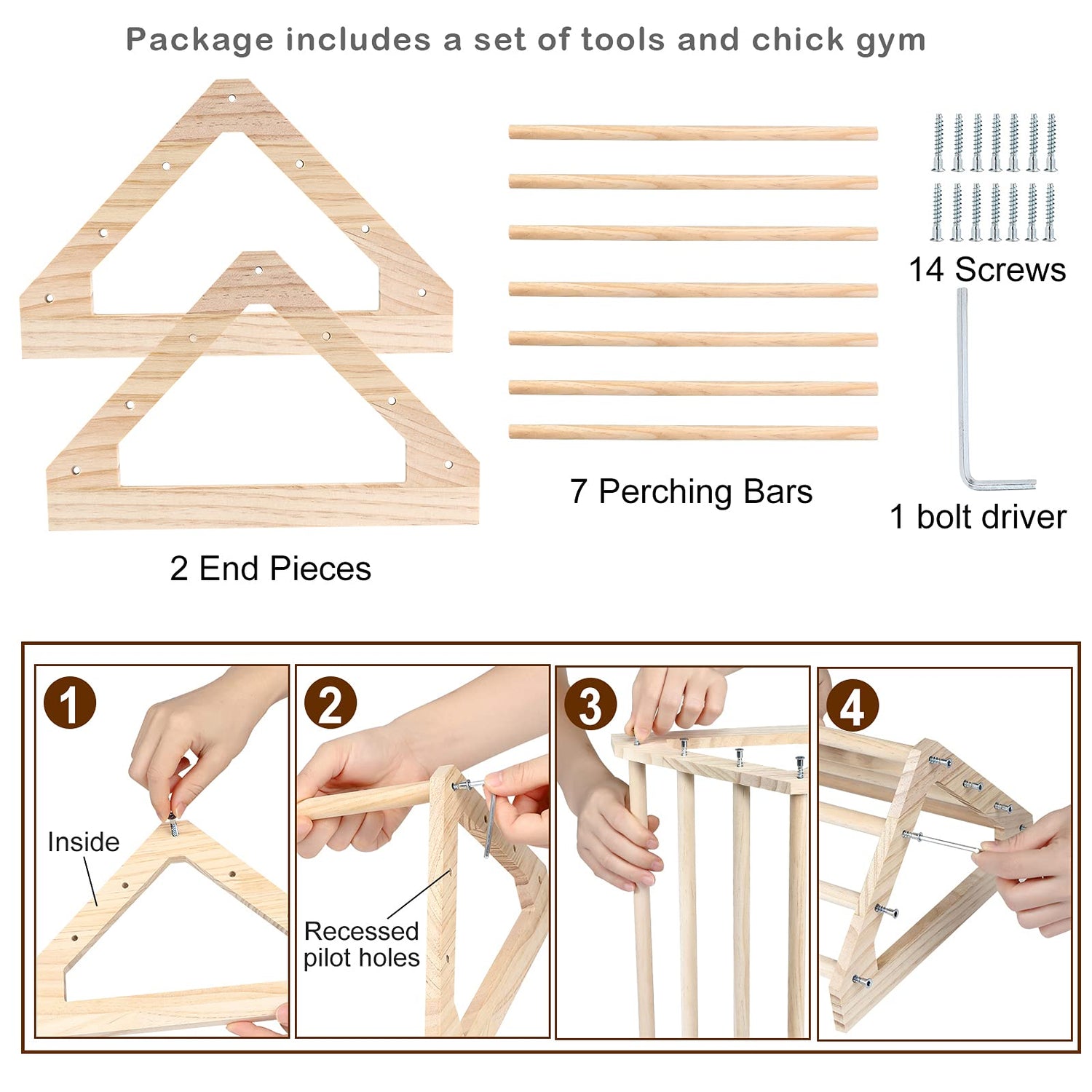 Package includes a set of tools and chick gym

2 End Pieces

7 Perching Bars

14 Screws

1 bolt driver

1

Inside

2

Recessed pilot holes

3

4