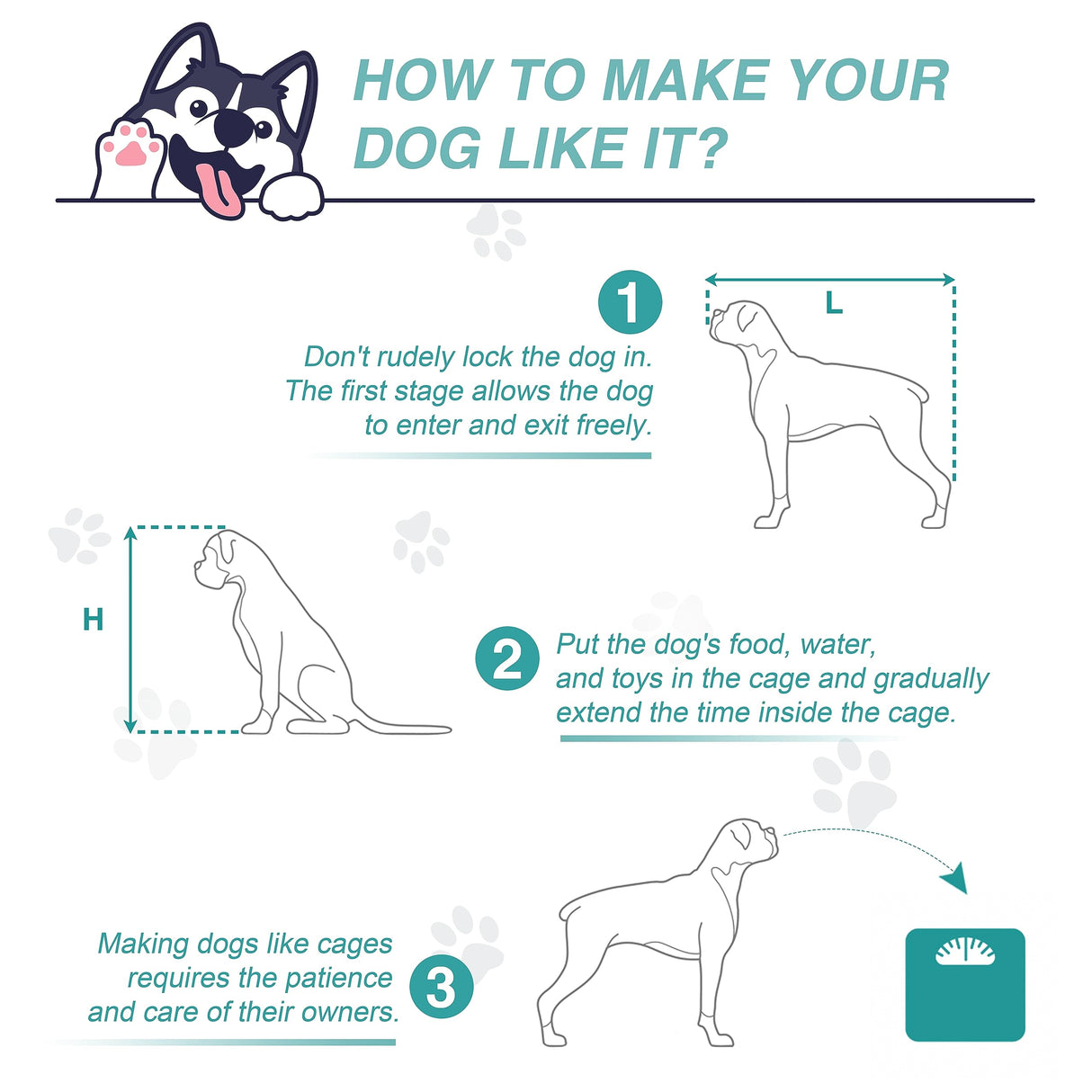 HOW TO MAKE YOUR DOG LIKE IT?

1

L

Don't rudely lock the dog in. The first stage allows the dog to enter and exit freely.

H

2

Put the dog's food, water, and toys in the cage and gradually extend the time inside the cage.

Making dogs like cages requires the patience and care of their owners.

3