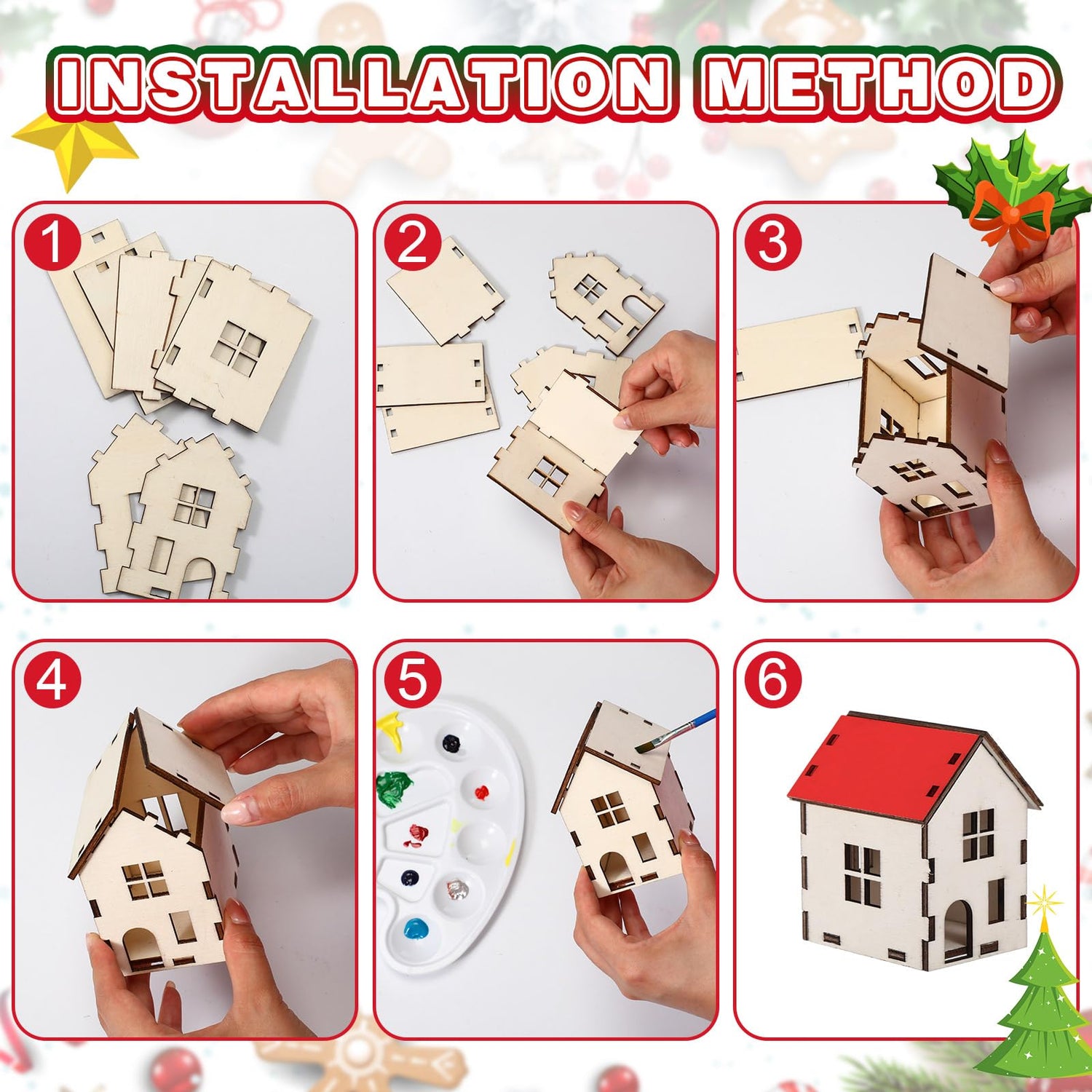 INSTALLATION METHOD

1

2

3

4

5

6