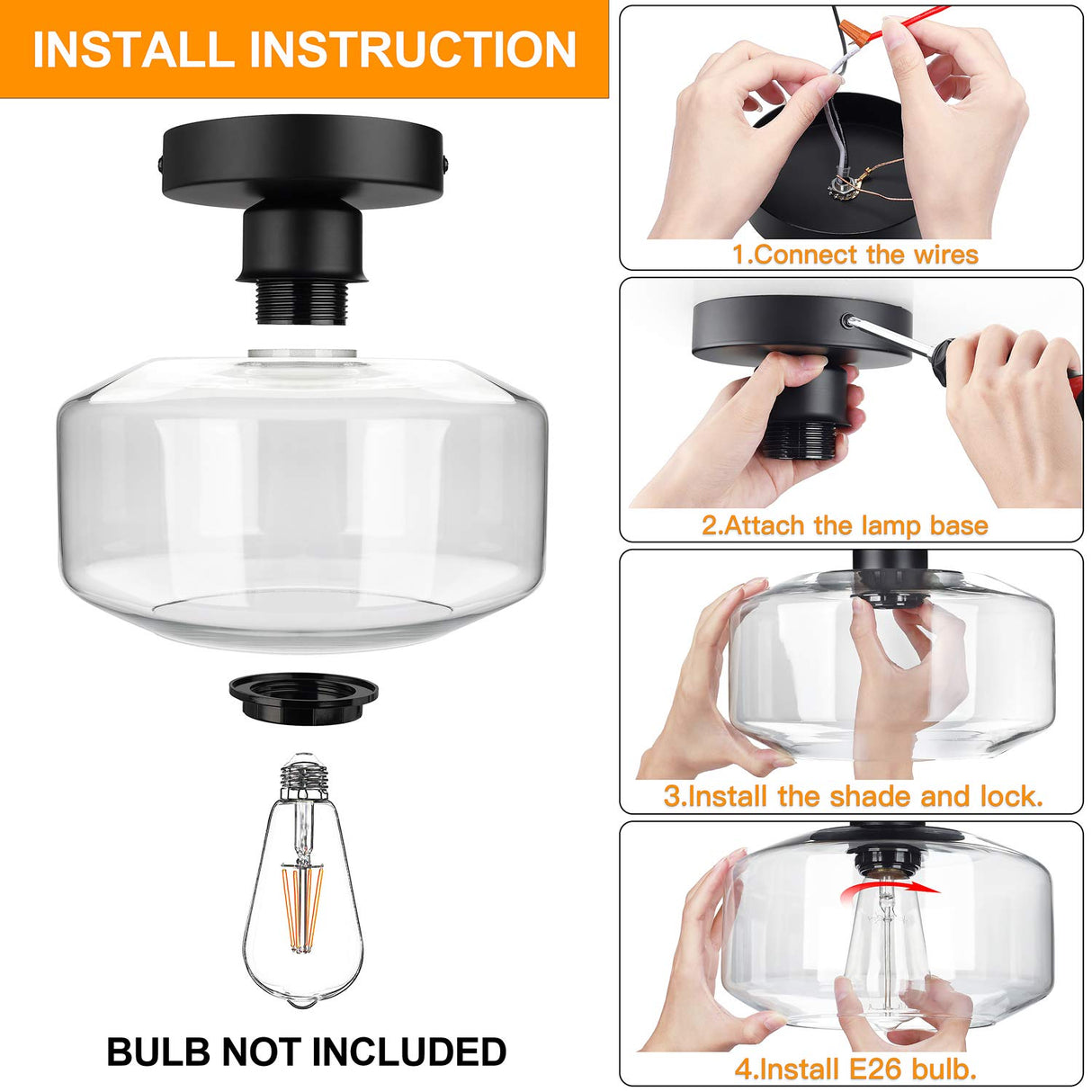 INSTALL INSTRUCTION

BULB NOT INCLUDED

1.Connect the wires

2.Attach the lamp base

3.Install the shade and lock.

4.Install E26 bulb.