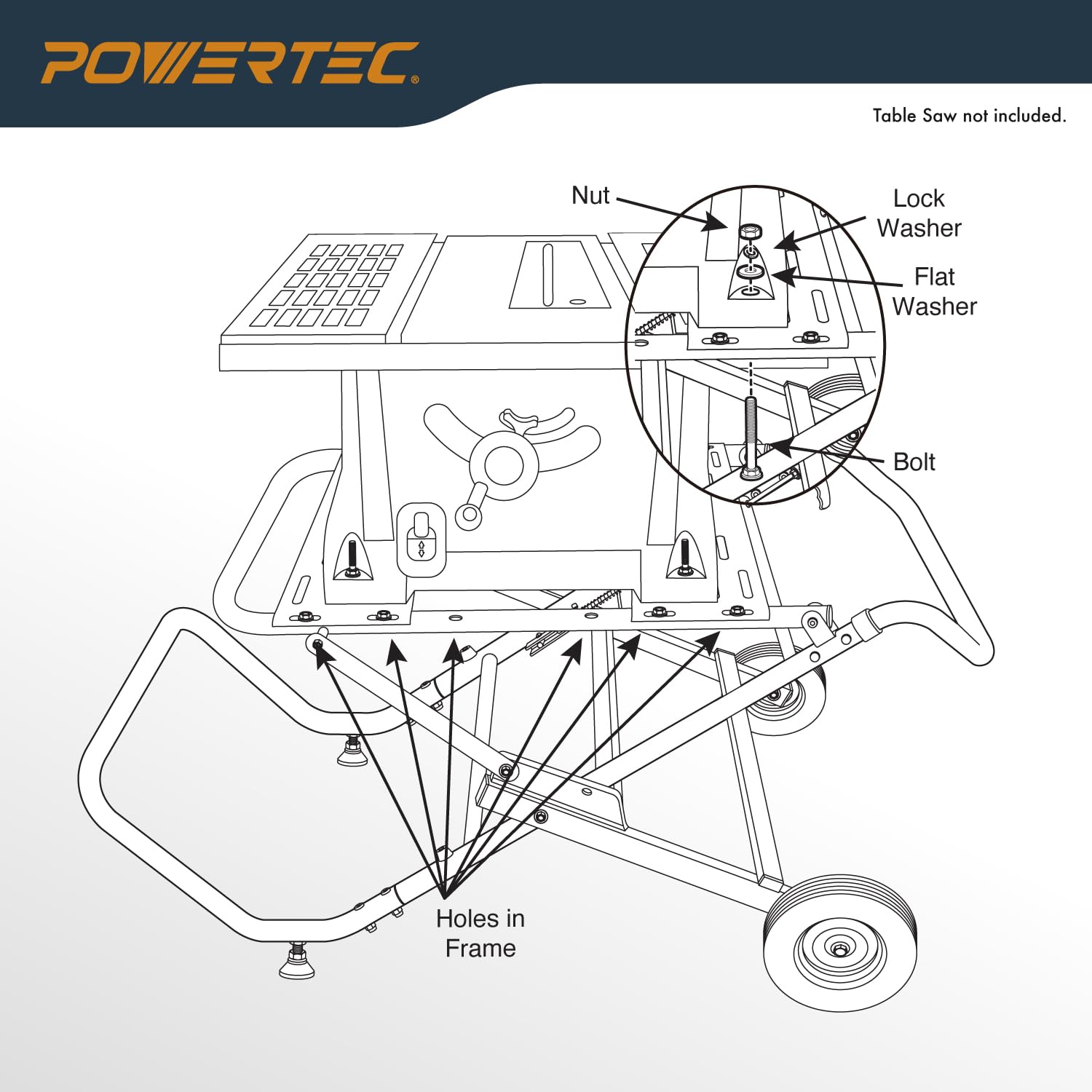 POWERTEC®

Table Saw not included.

Nut

Lock Washer

Flat Washer

Bolt

Holes in Frame