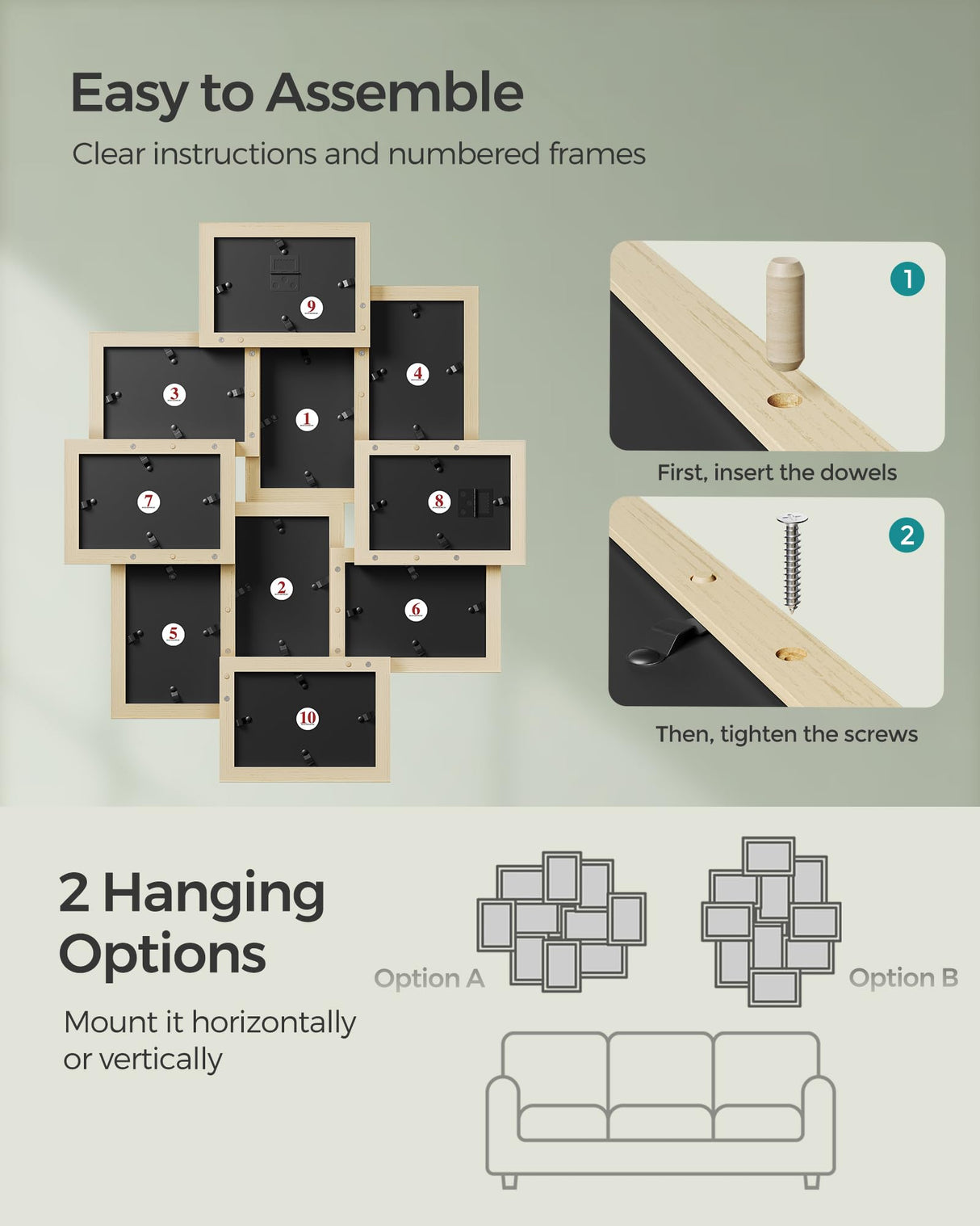 Easy to Assemble

Clear instructions and numbered frames

9

3

4

1

7

8

2

6

5

10

1

First, insert the dowels

2

Then, tighten the screws

2 Hanging Options

Mount it horizontally or vertically

Option A

Option B