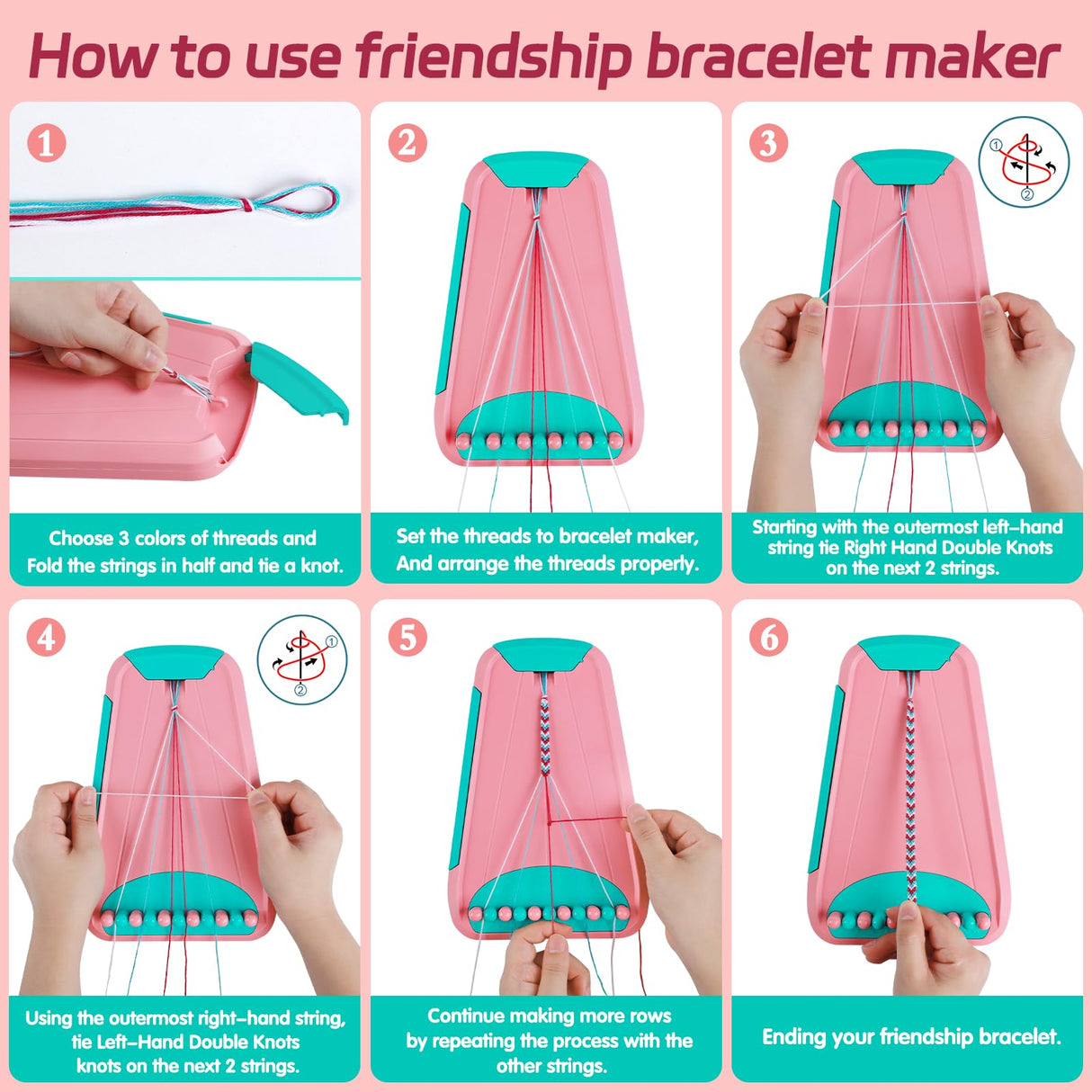 How to use friendship bracelet maker

1

Choose 3 colors of threads and Fold the strings in half and tie a knot.

2

Set the threads to bracelet maker, And arrange the threads properly.

3

①
②

Starting with the outermost left-hand string tie Right Hand Double Knots on the next 2 strings.

4

①
②

Using the outermost right-hand string, tie Left-Hand Double Knots knots on the next 2 strings.

5

Continue making more rows by repeating the process with the other strings.

6

Ending your friendship bracelet.