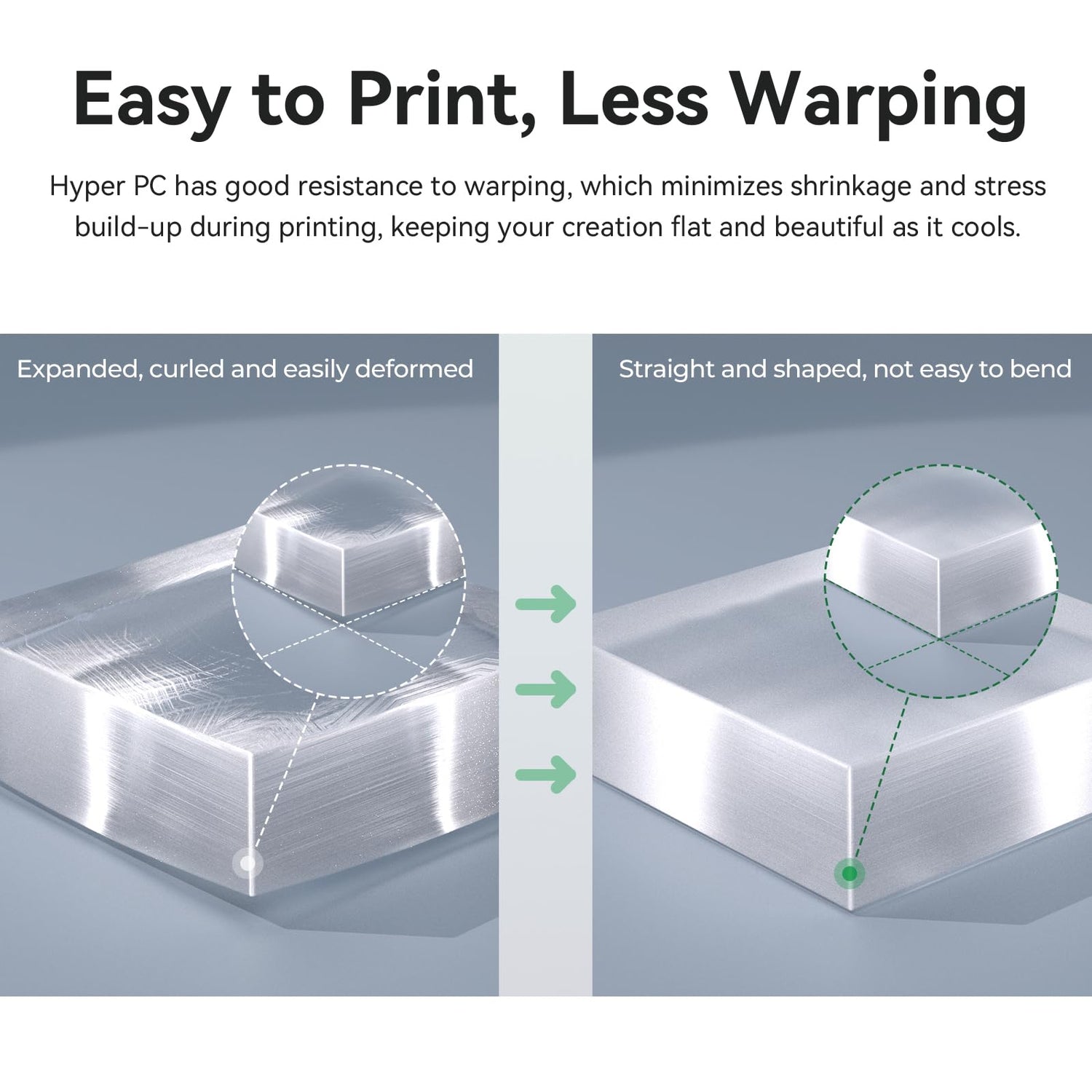 Easy to Print, Less Warping

Hyper PC has good resistance to warping, which minimizes shrinkage and stress build-up during printing, keeping your creation flat and beautiful as it cools.

Expanded, curled and easily deformed

Straight and shaped, not easy to bend